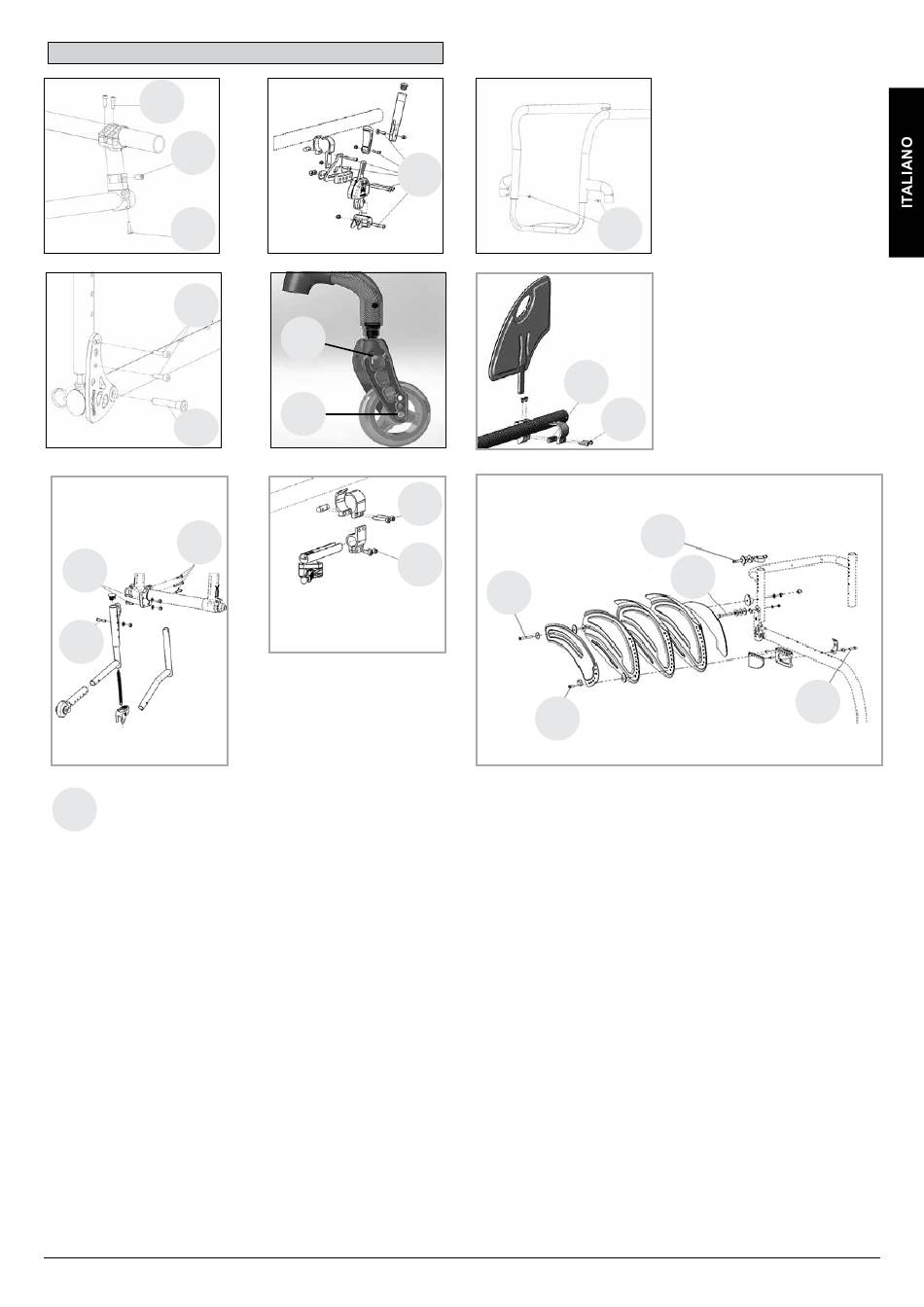 ITALIANO