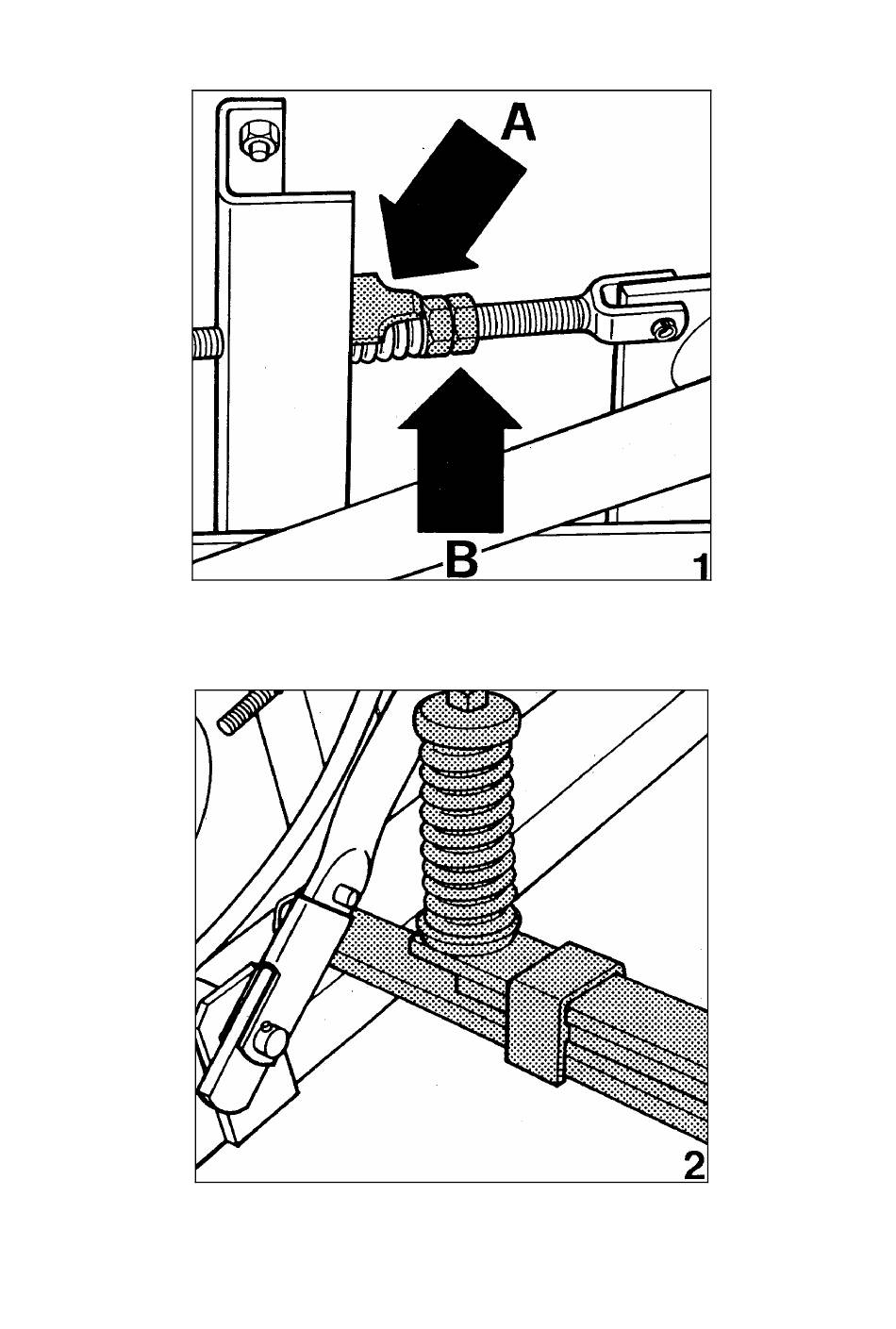 A
B
1

2