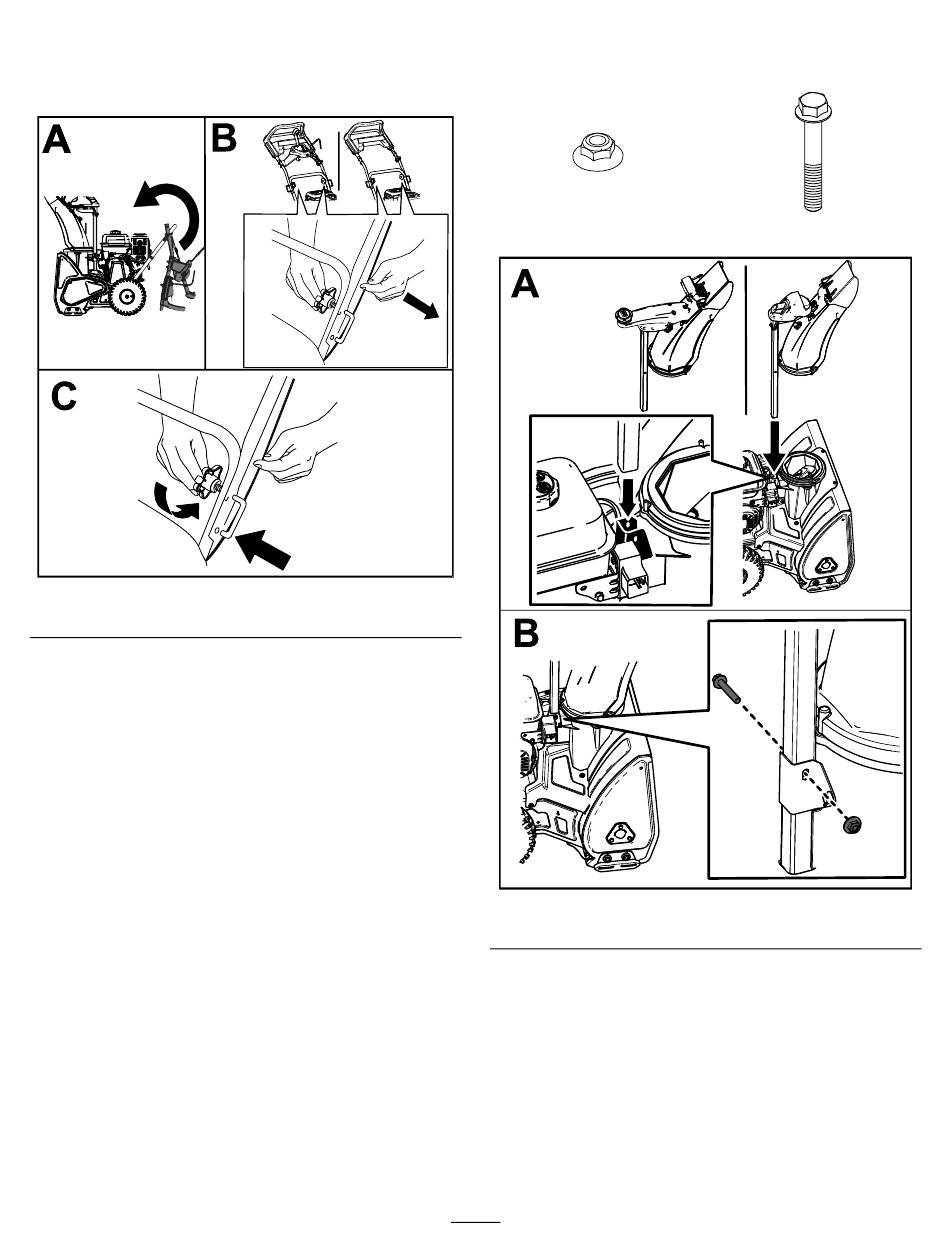 A

B

C

A

B