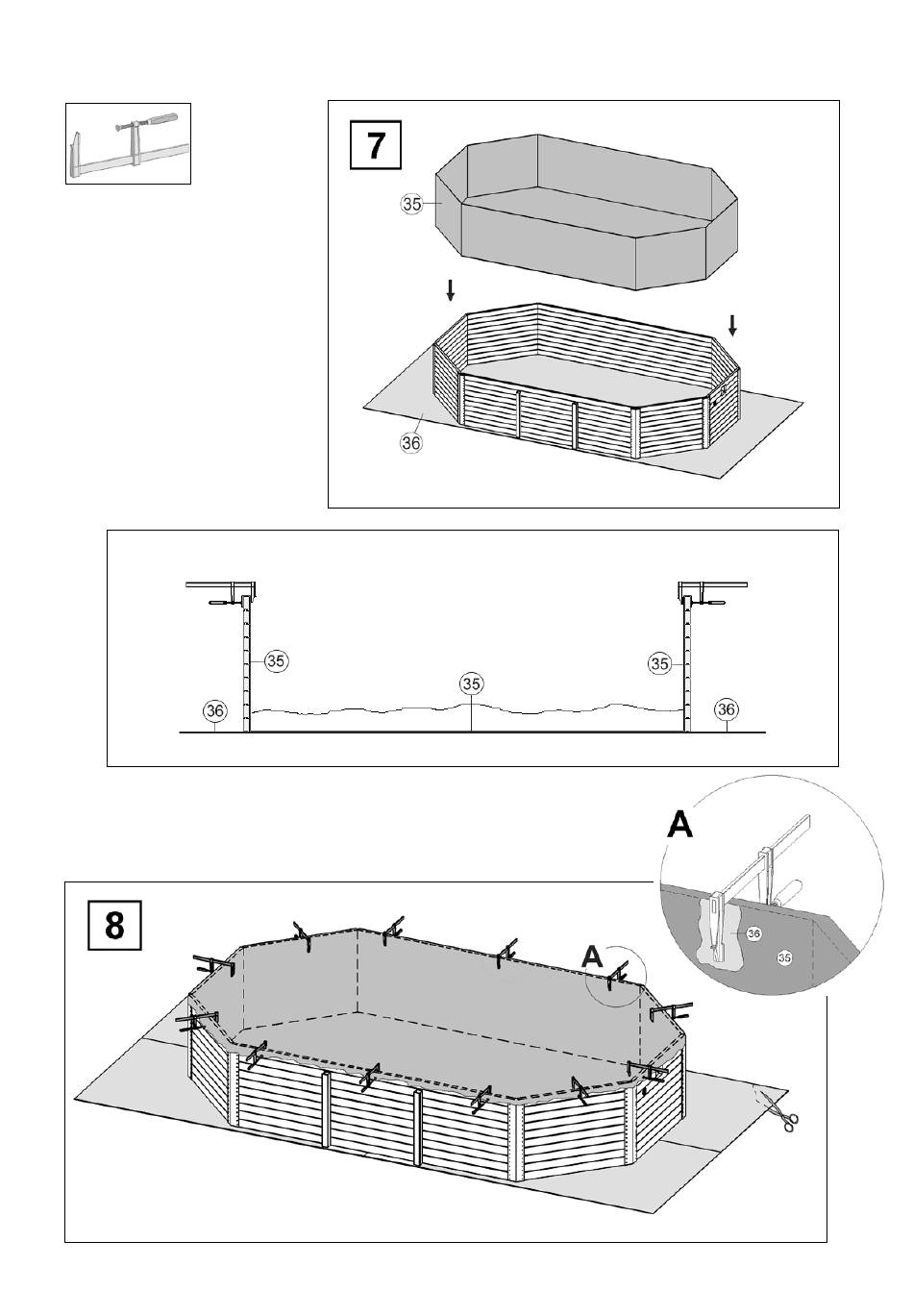 7

35

36

35

35

35

36

36

A

36

35

8

A