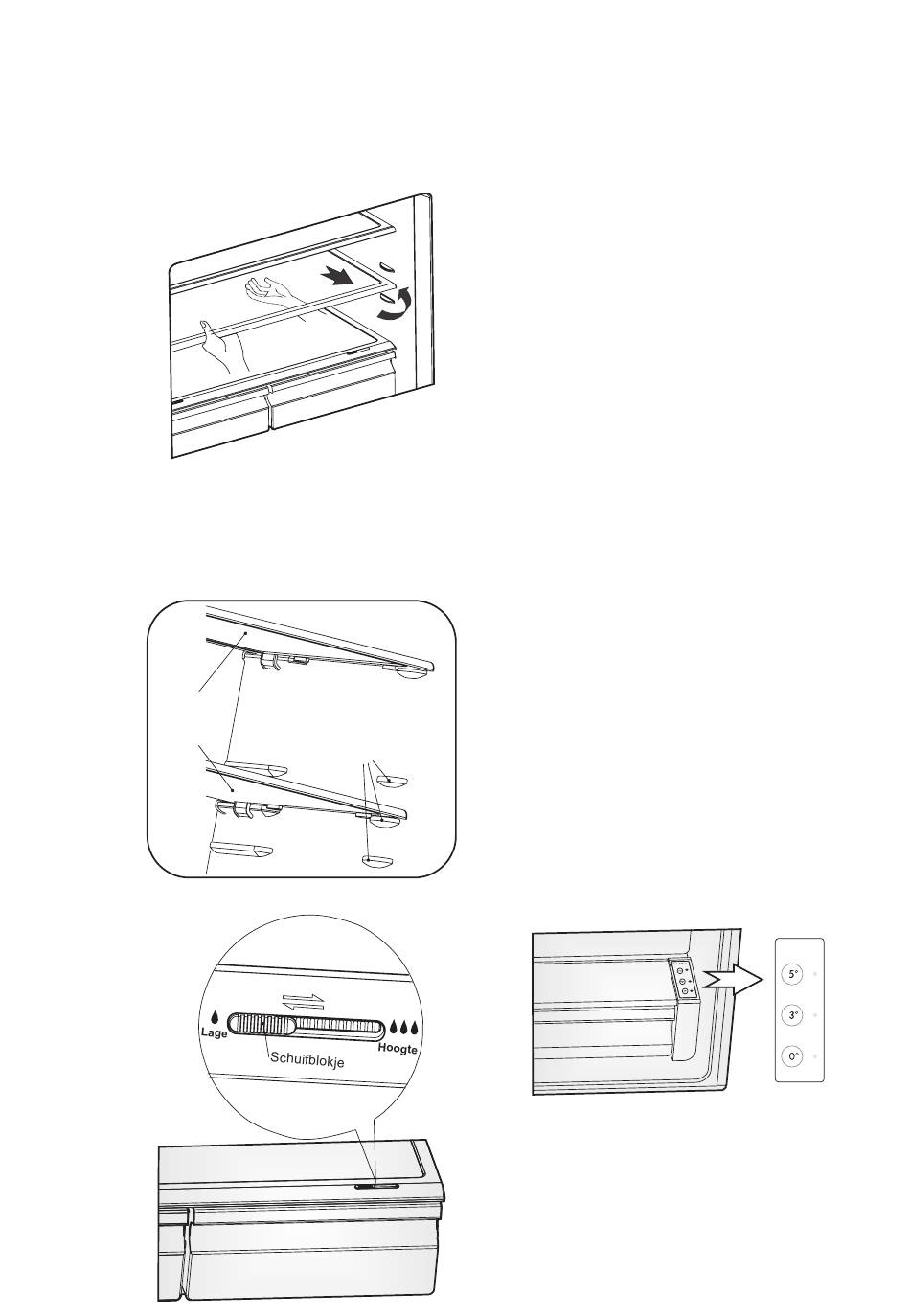 Lage
Schuifblokje
Hoogte

5°
3°
0°