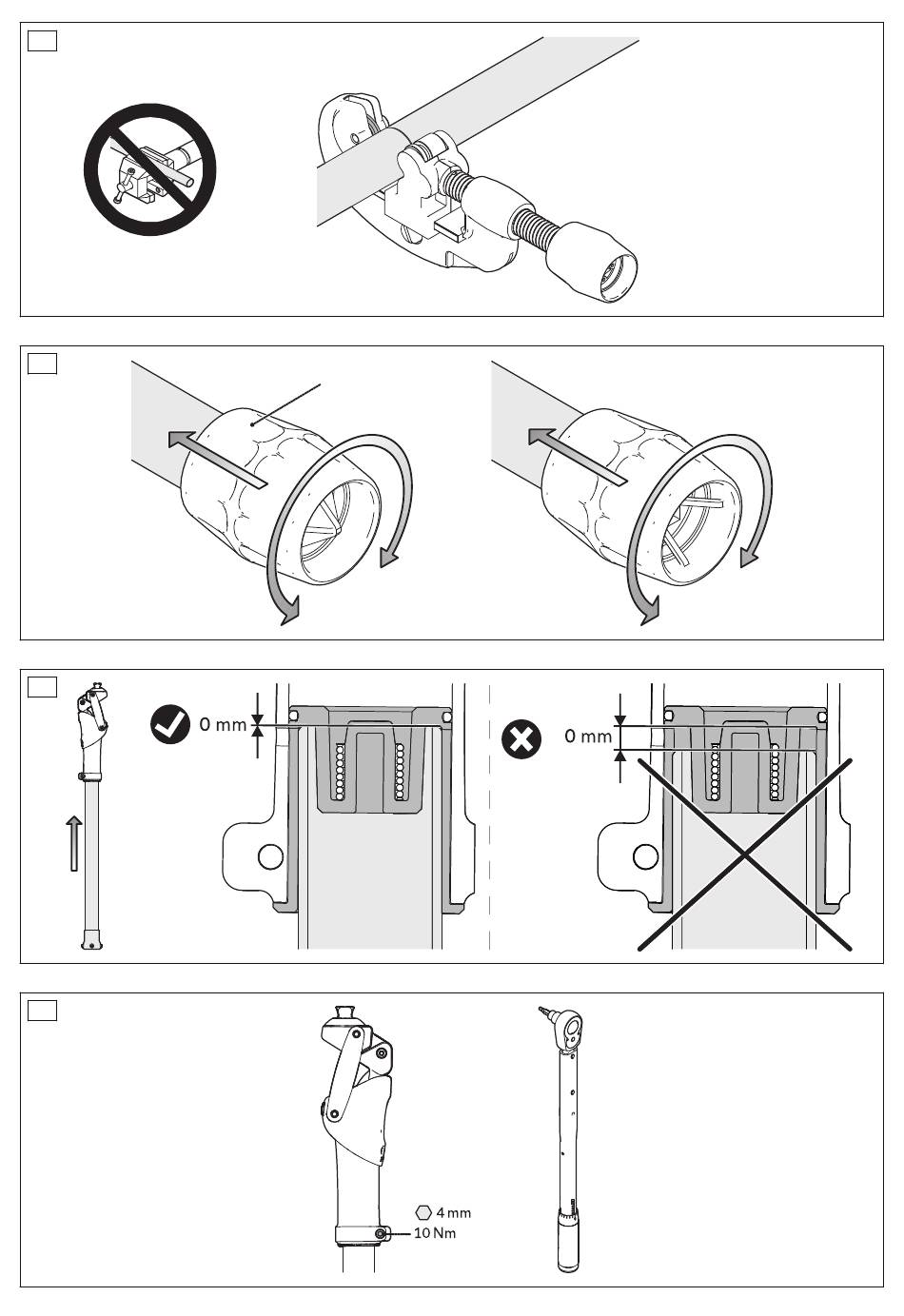 0 mm

0 mm

4 mm
10 Nm