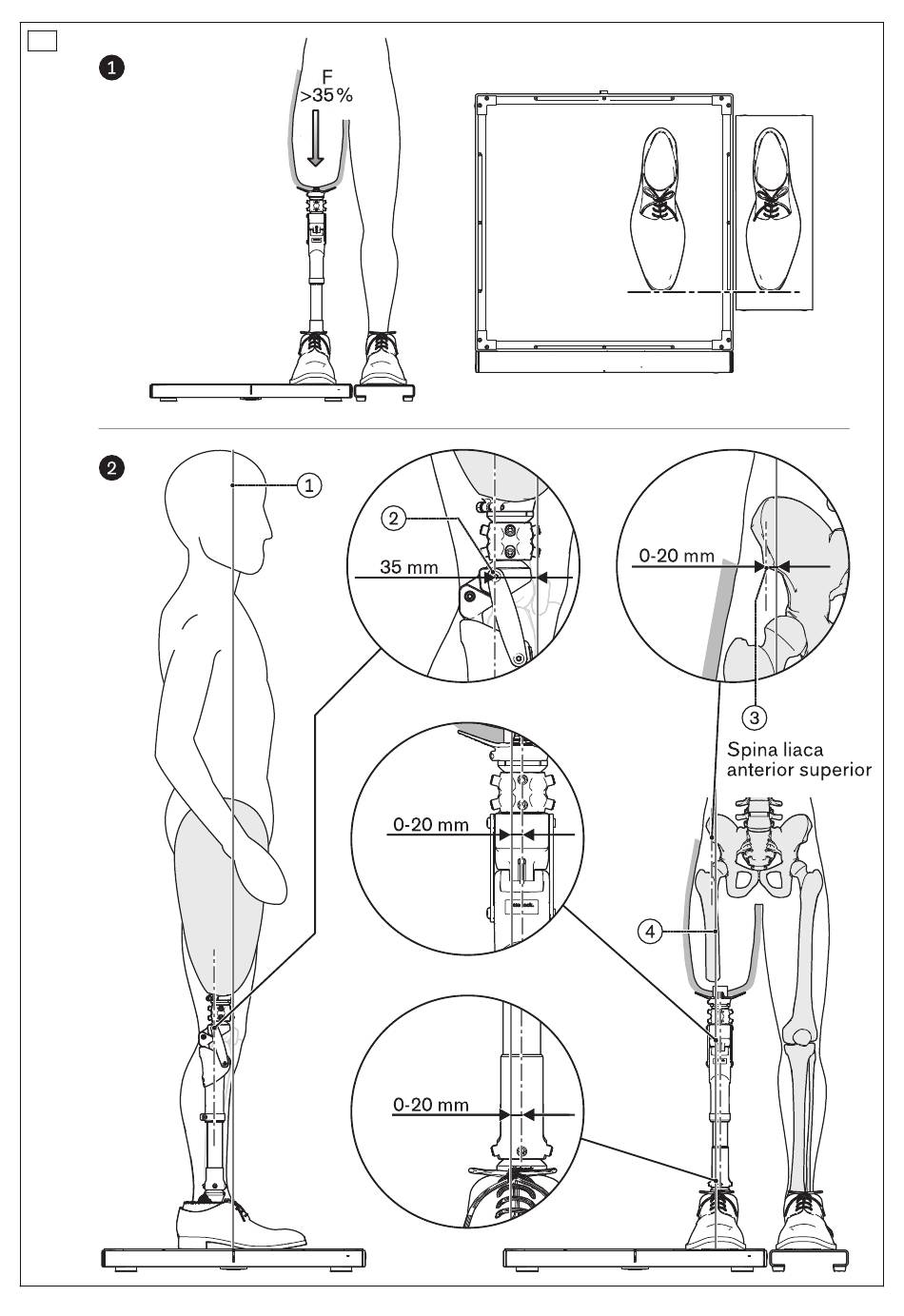 1

F
>35%

2

1

2

35 mm

0-20 mm

3

Spina liaca anterior superior

0-20 mm

4

0-20 mm