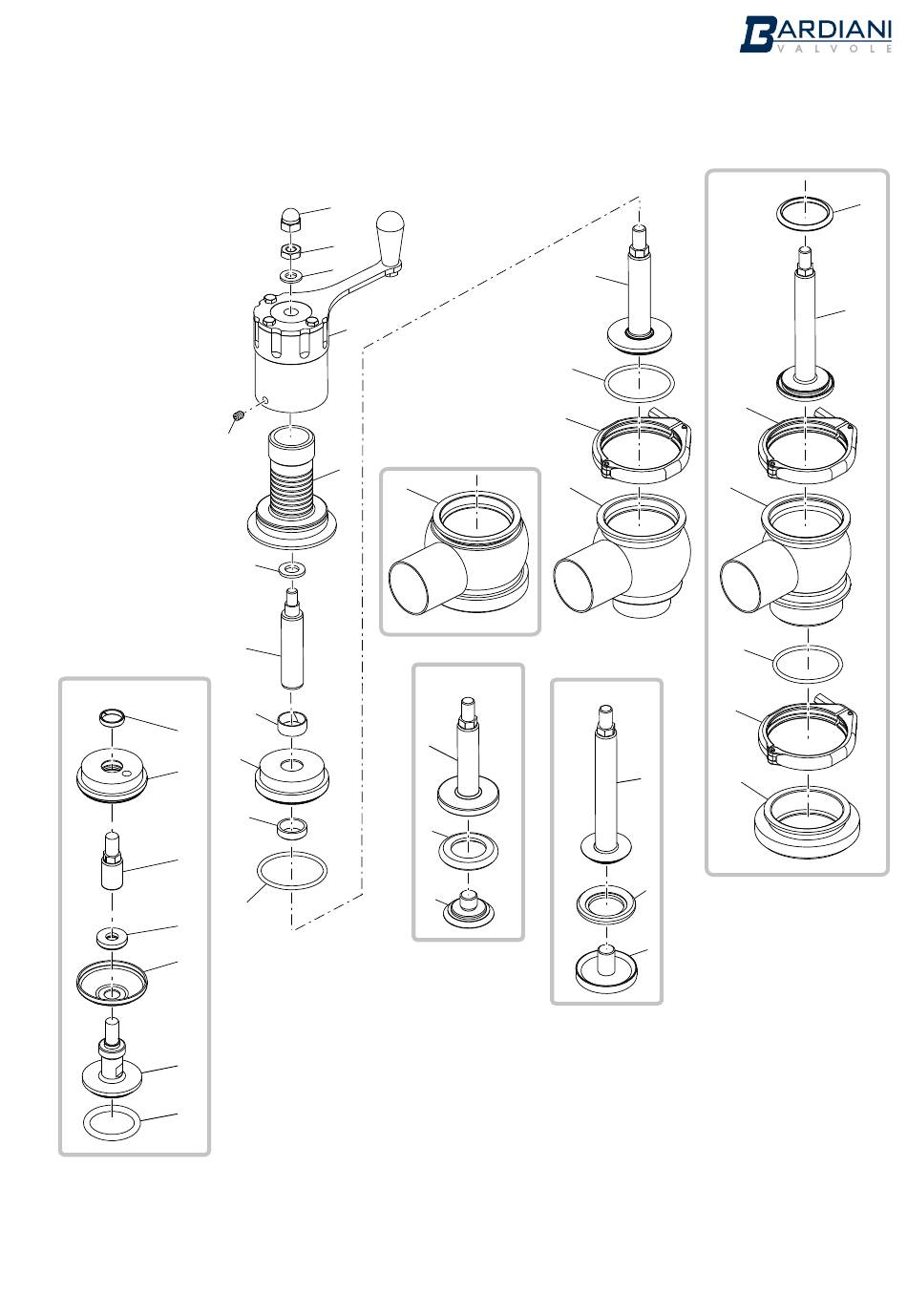 BARDIANI
VALVOLE