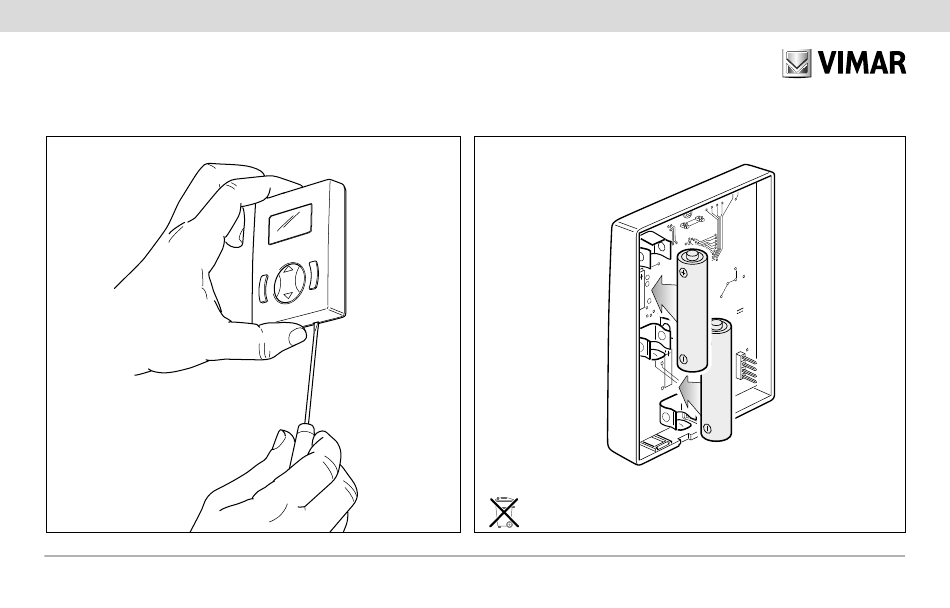 VIMAR