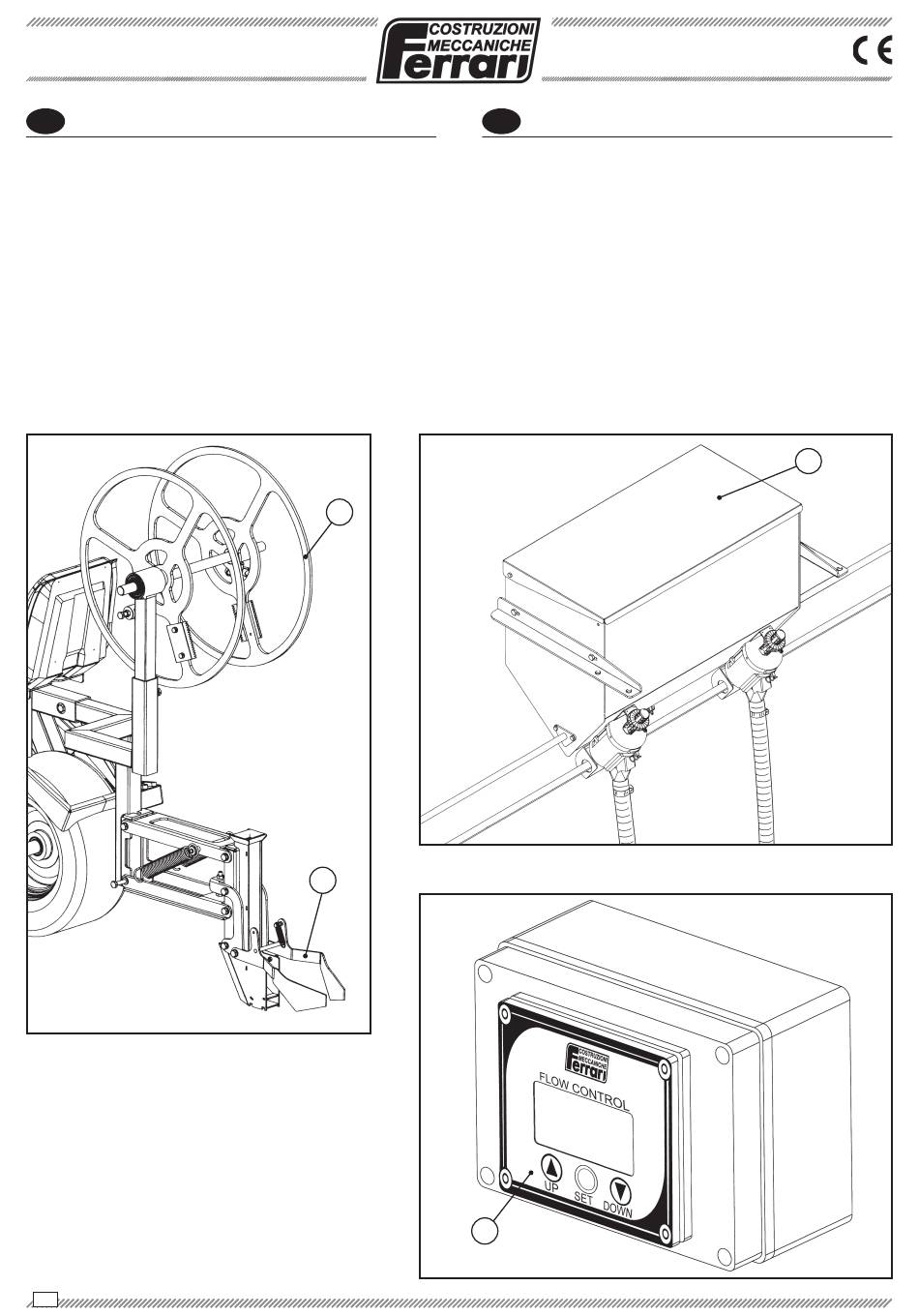 COSTRUZIONI MECCANICHE Ferrari

CE

COSTRUZIONI MECCANICHE Ferrari
FLOW CONTROL
UP
SET
DOWN