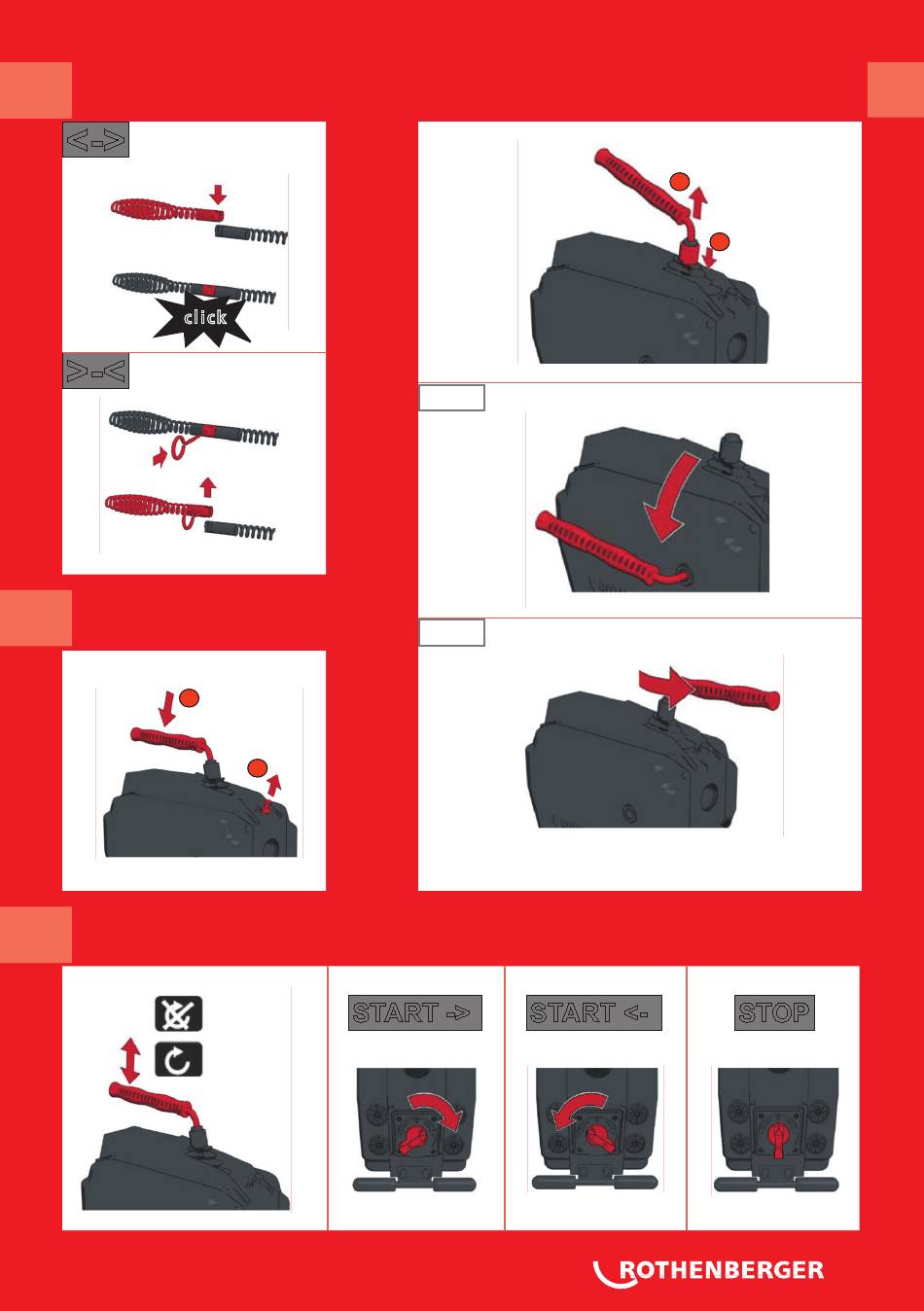 <->

click

>-<

START ->

START <-

STOP

ROTHENBERGER