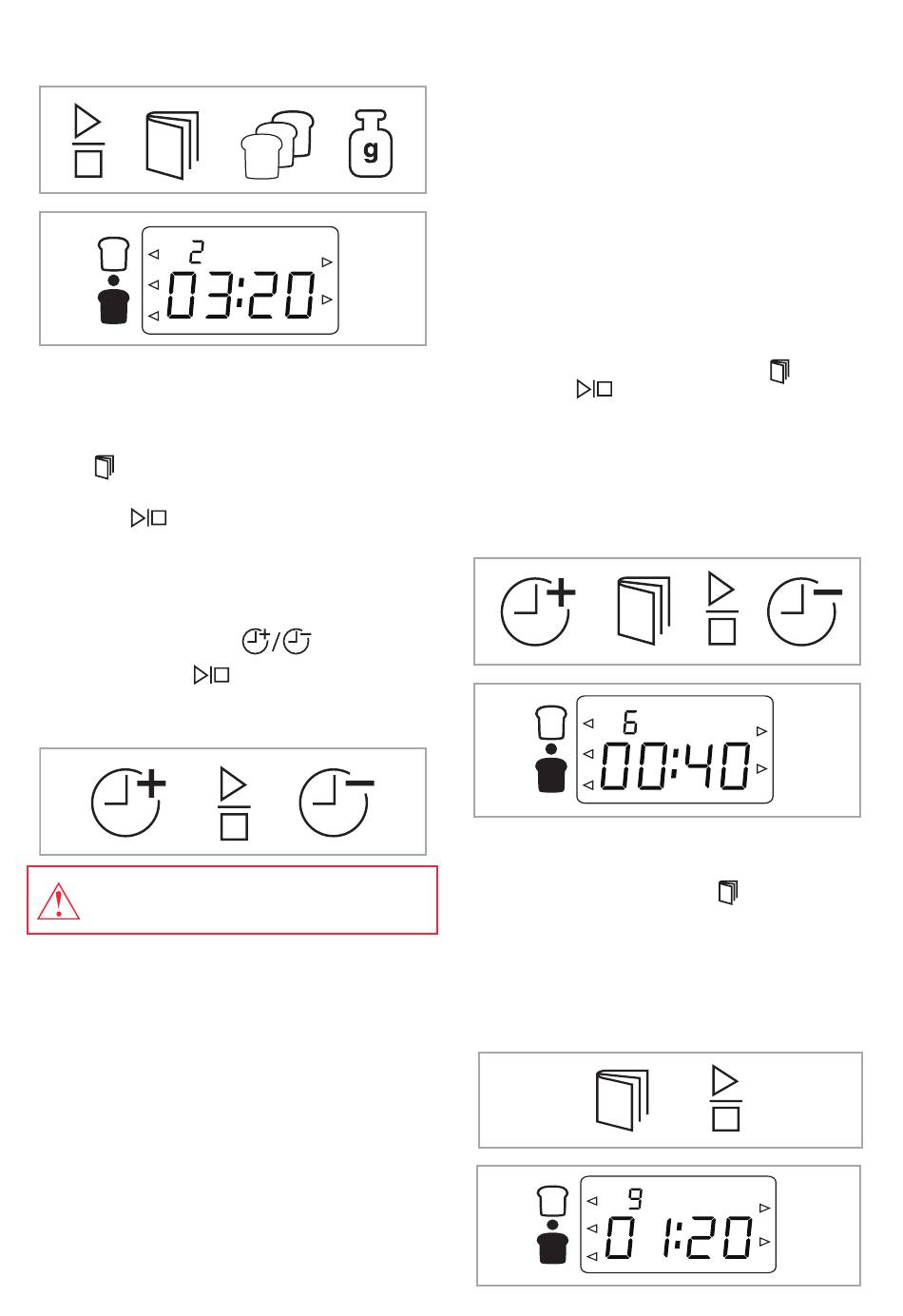 g

2
03:20

6
00:40

9
01:20