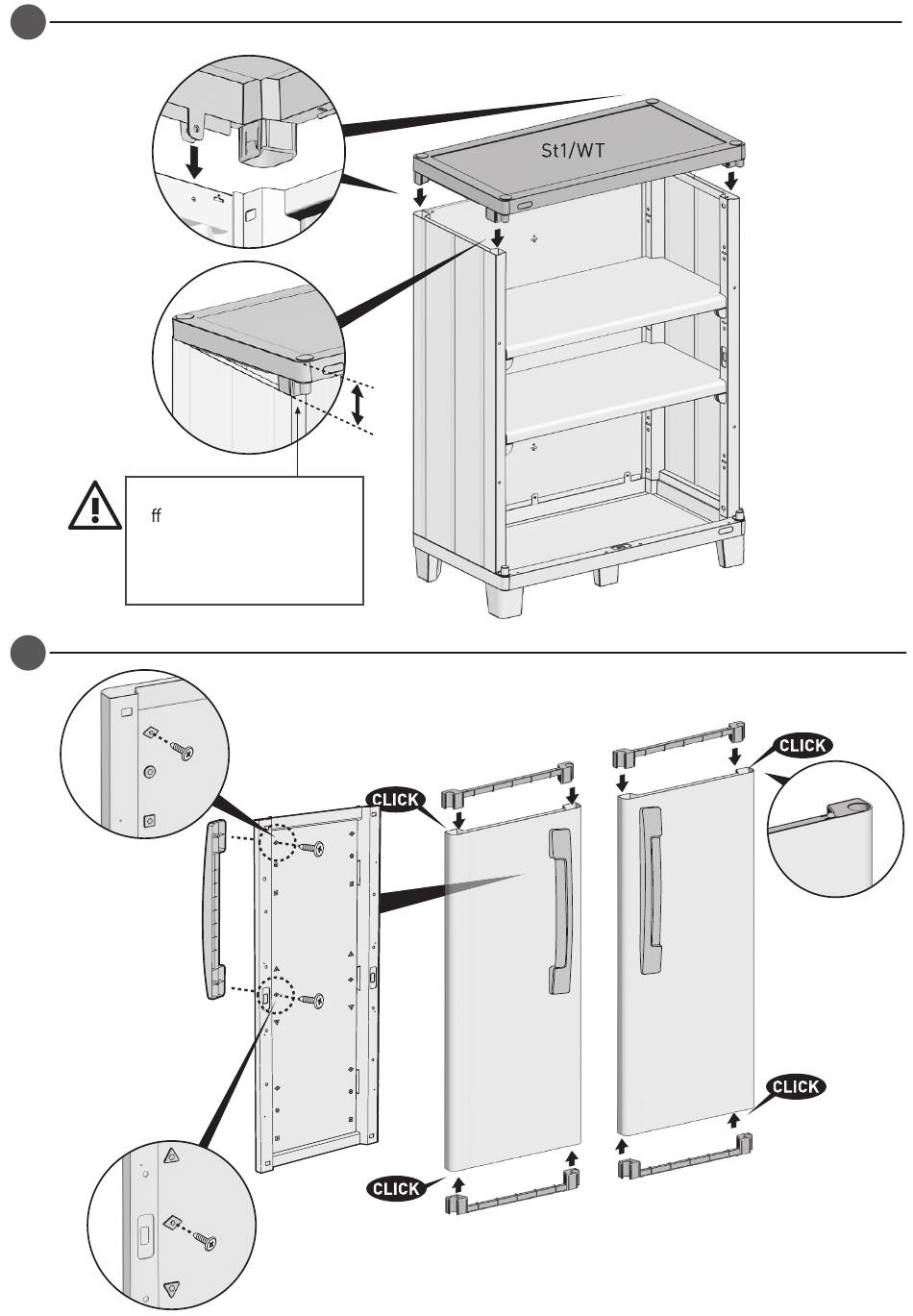 St1/WT

ff

CLICK

CLICK

CLICK

CLICK