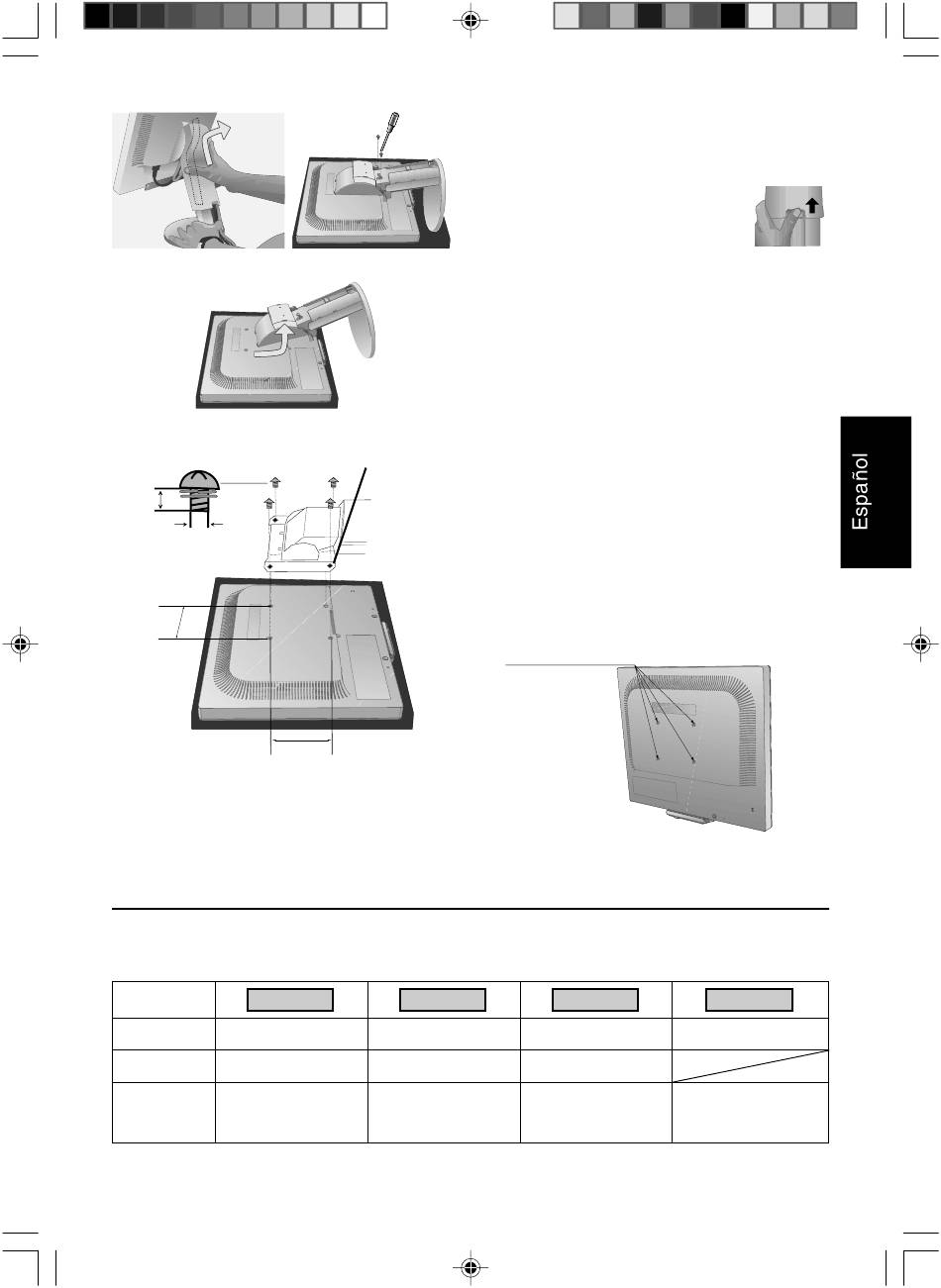 Español