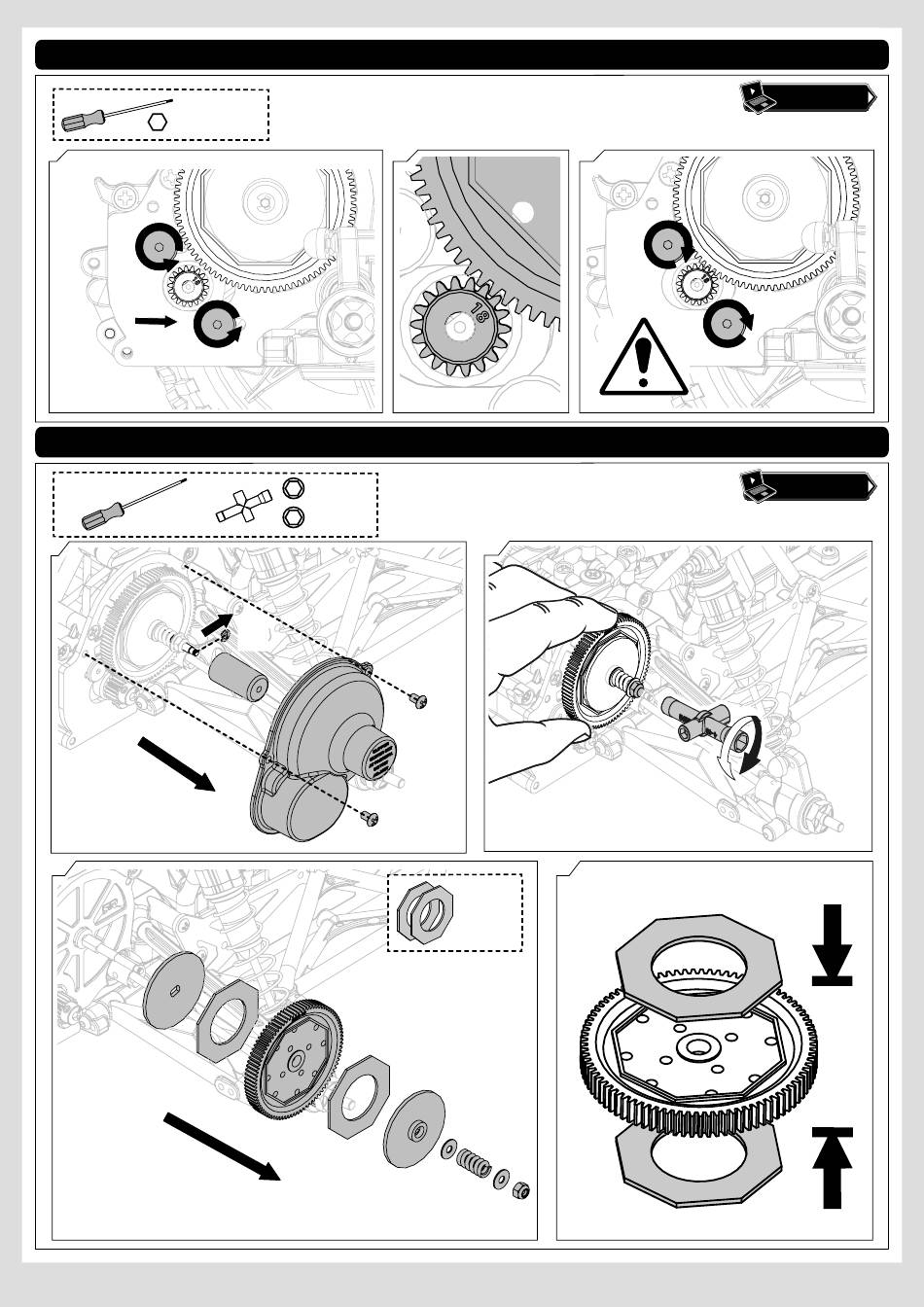 18