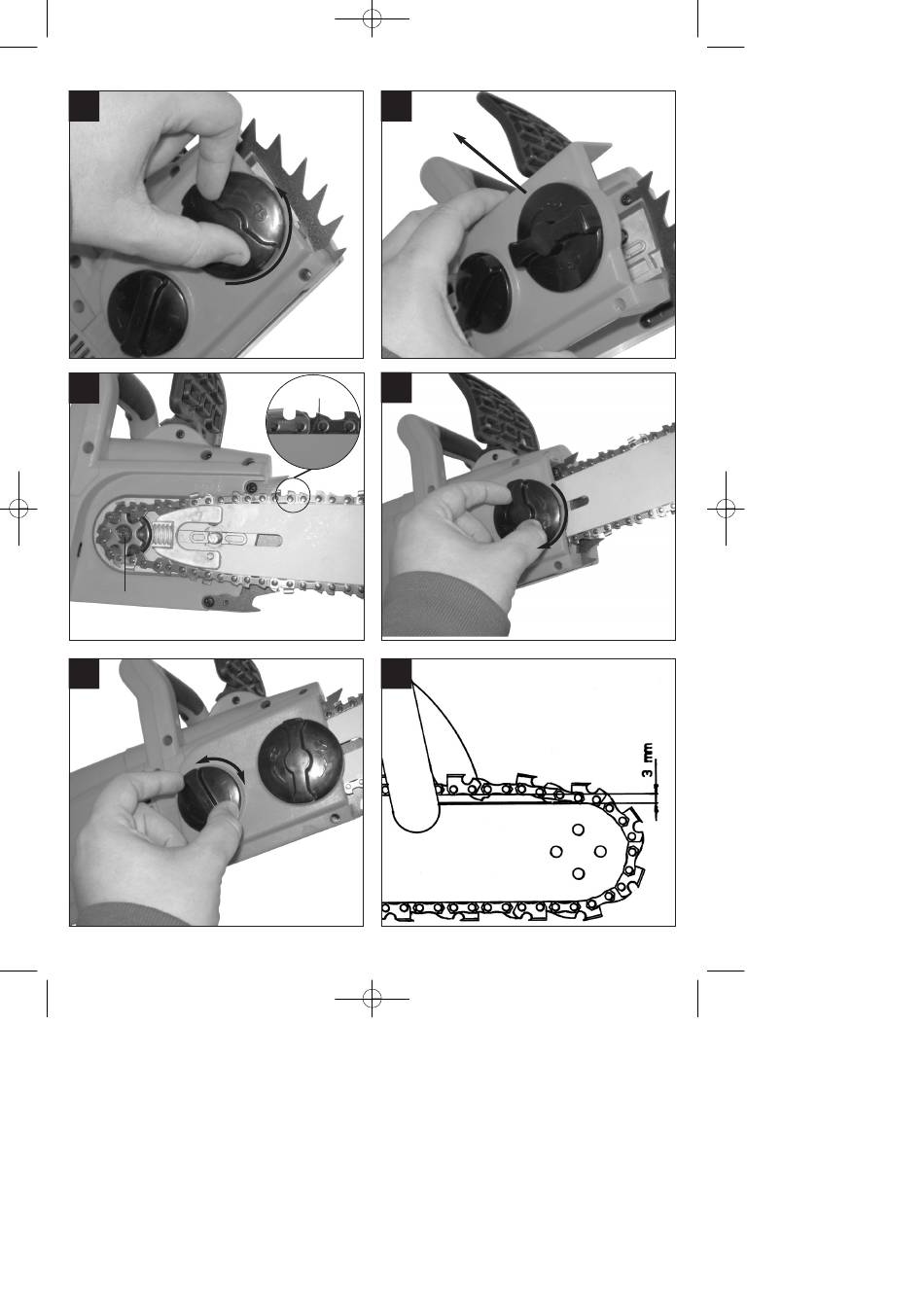 3 mm