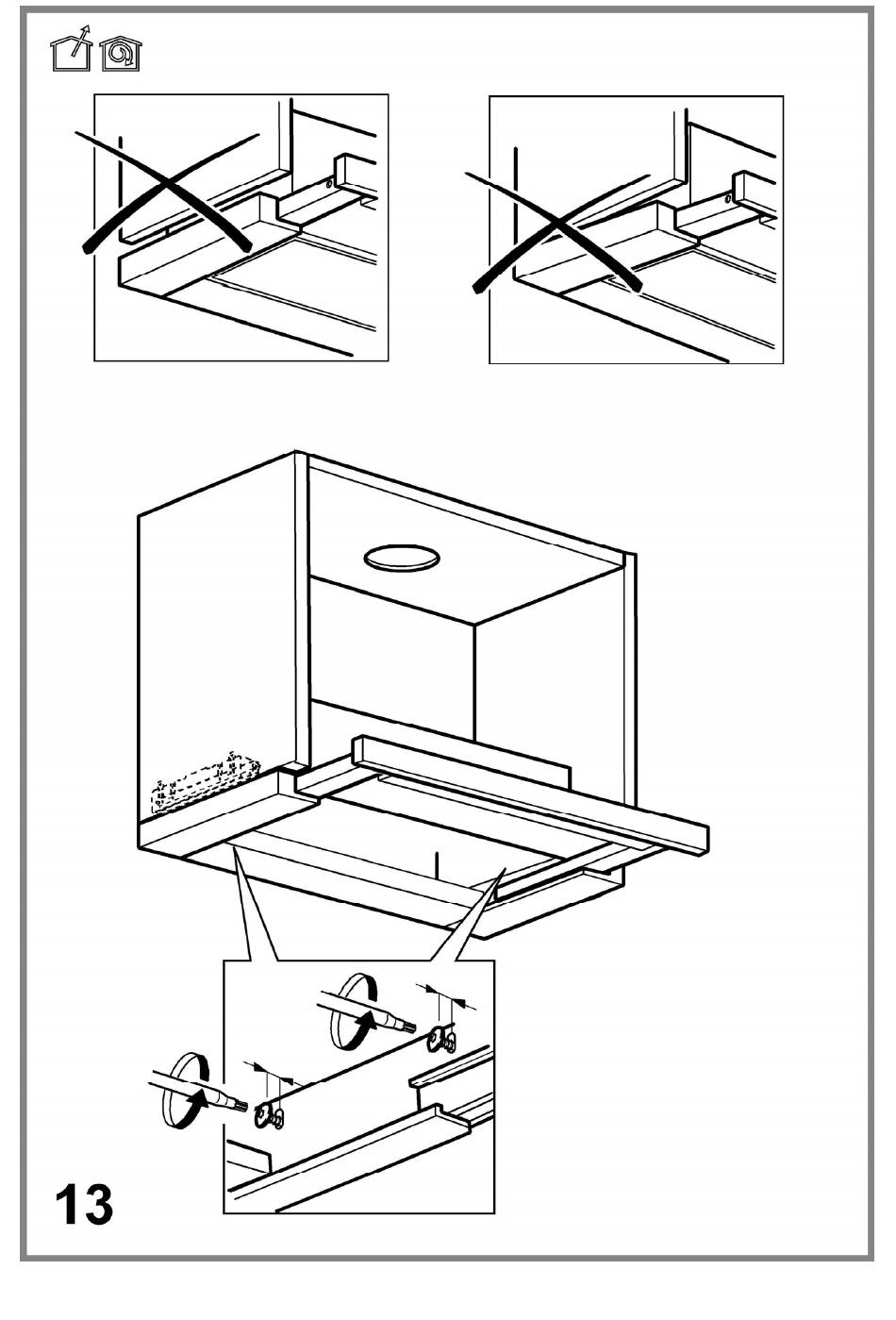 13