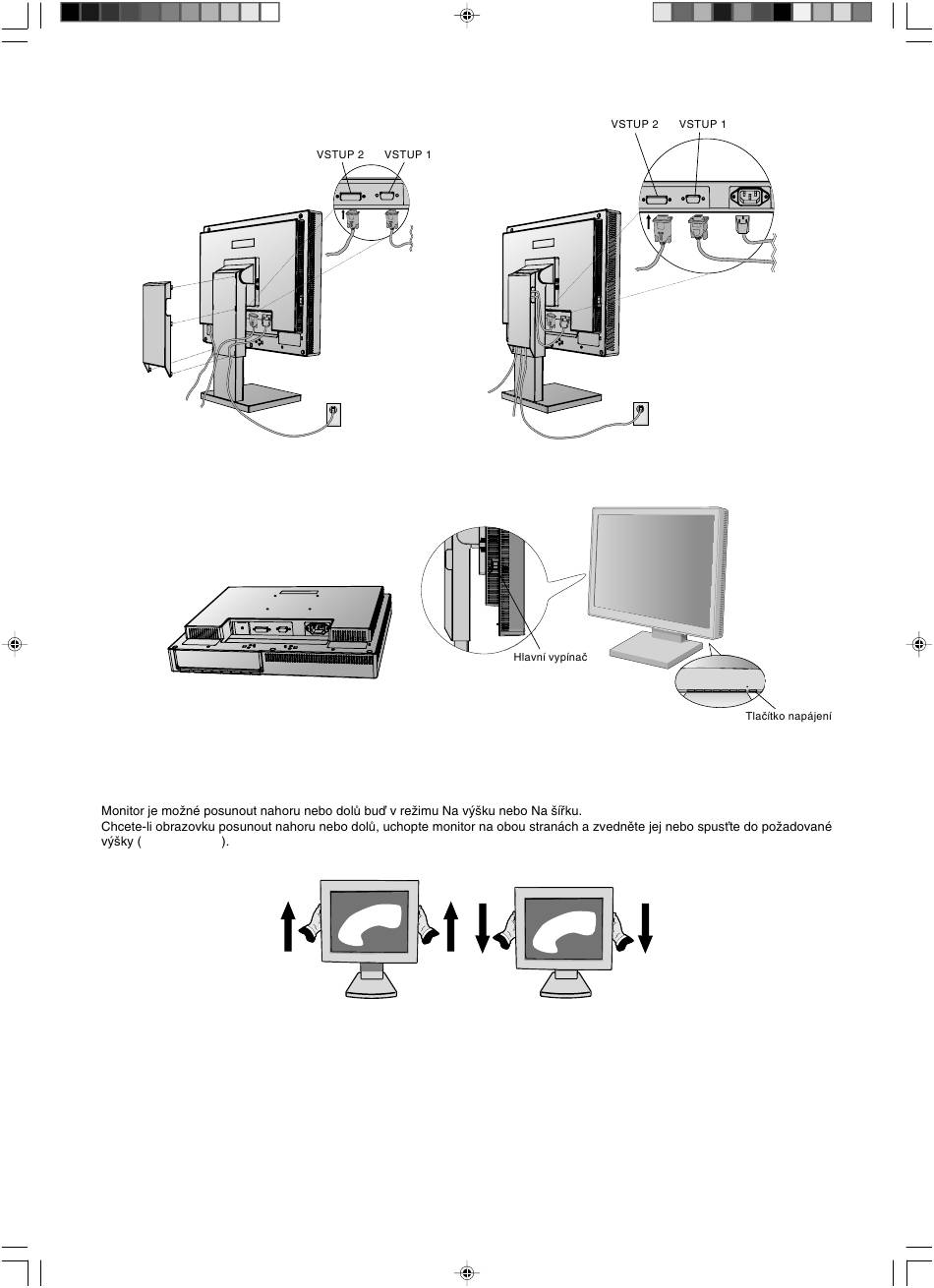 VSTUP 2 VSTUP 1

VSTUP 2 VSTUP 1

Hlavní vypínač

Tlačítko napájení

Monitor je možné posunout nahoru nebo dolů buď v režimu Na výšku nebo Na šířku.
Chcete-li obrazovku posunout nahoru nebo dolů, uchopte monitor na obou stranách a zvedněte jej nebo spusťte do požadované výšky ( ).