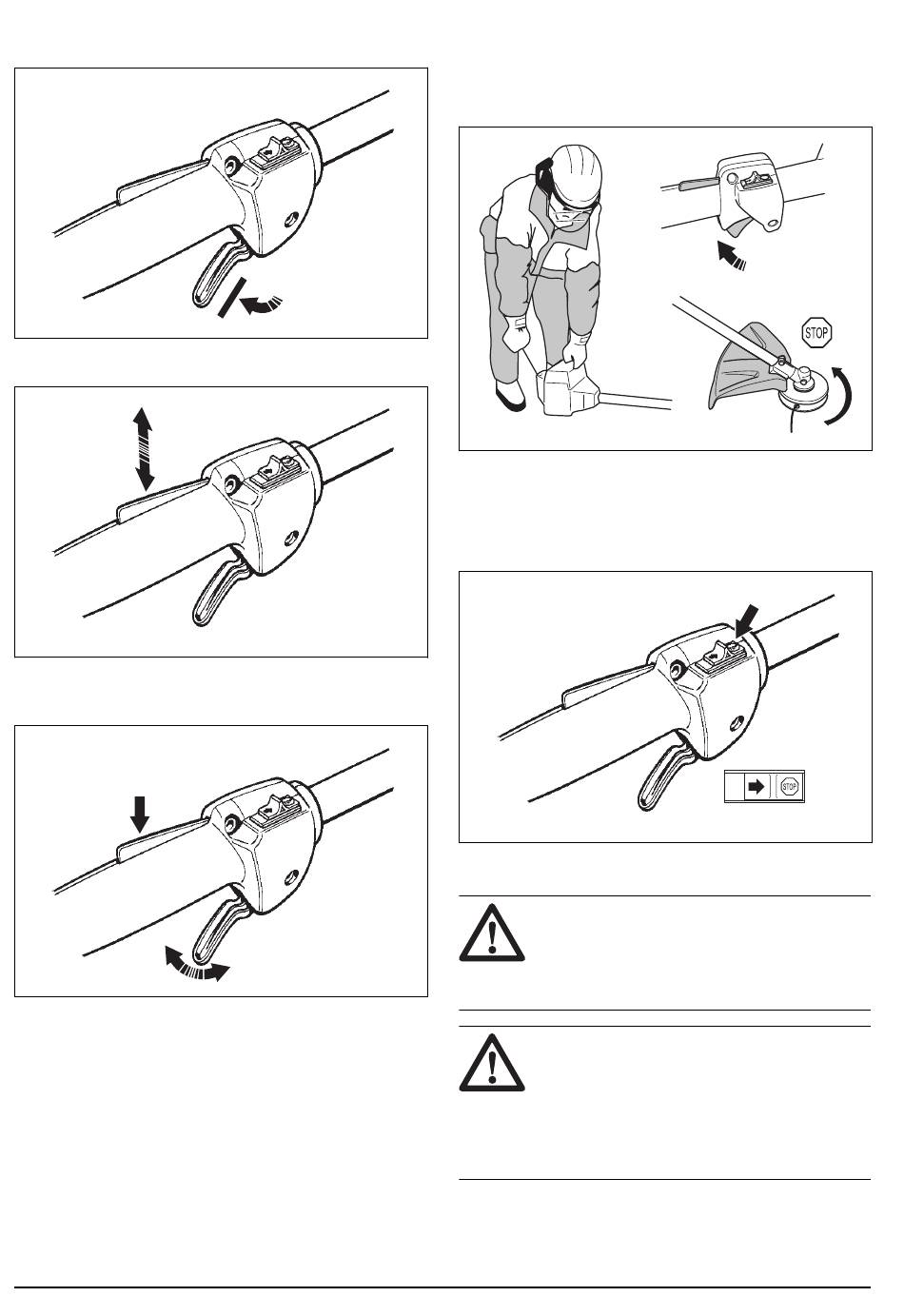 STOP

STOP