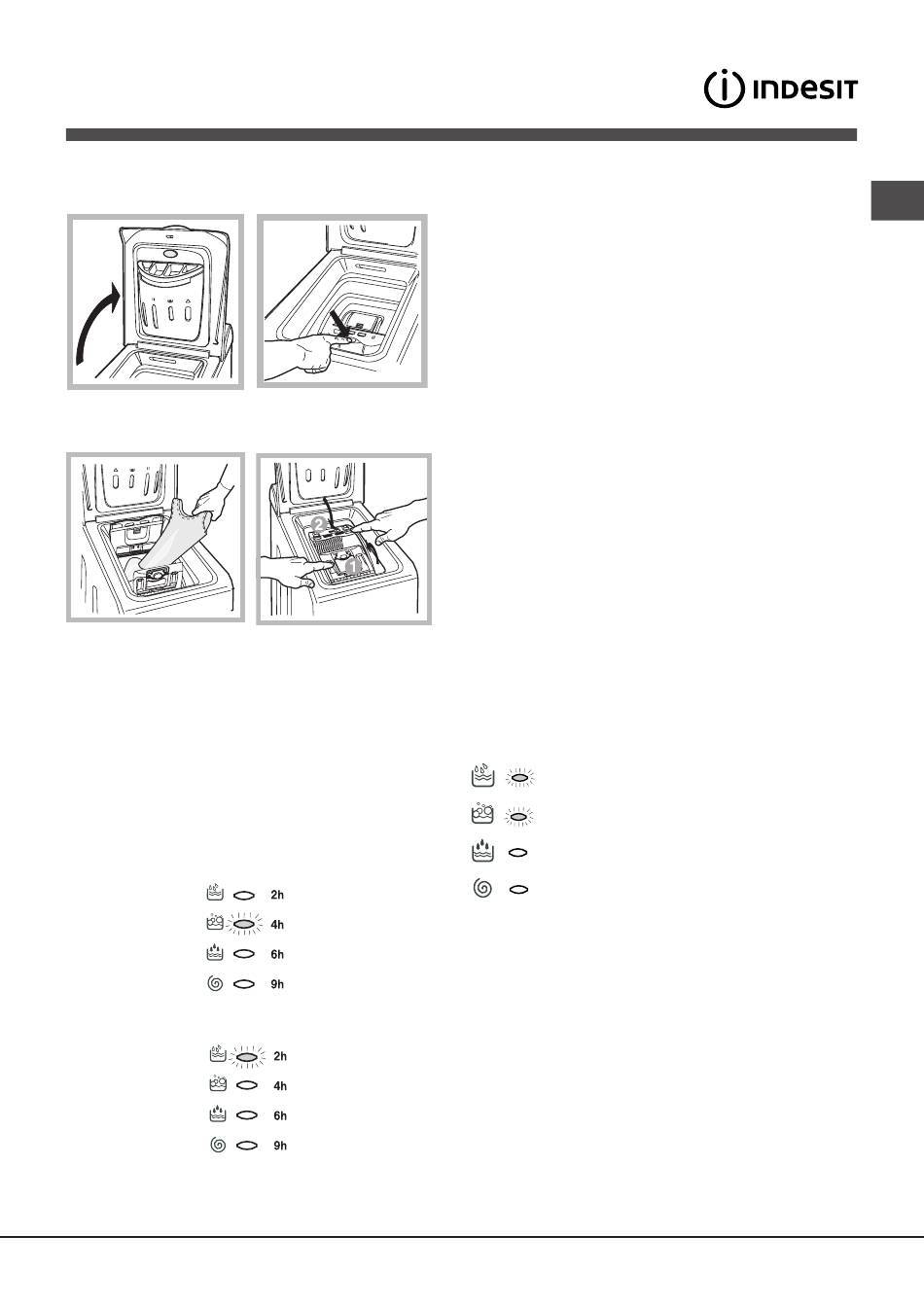 INDESIT

2

1

2h

4h

6h

9h

2h

4h

6h

9h