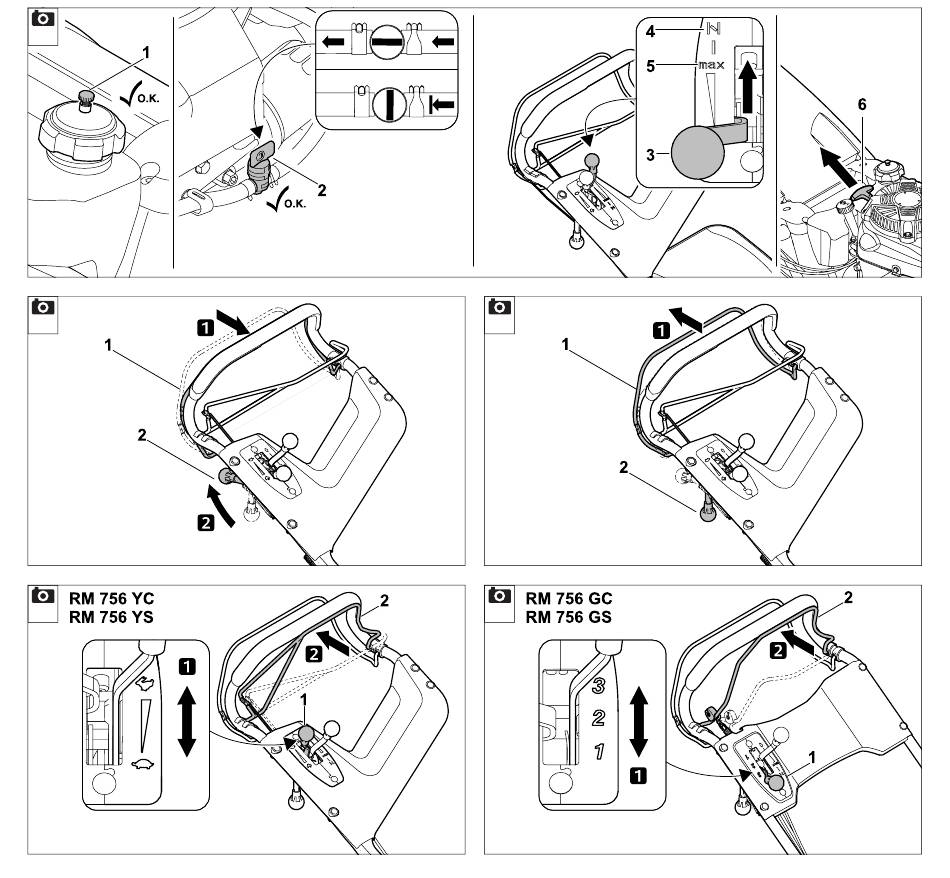 1
O.K.
2
O.K.
4
5
max
3
6

1
1
2
2

1
1
2

RM 756 YC
RM 756 YS
1
2
2
1

RM 756 GC
RM 756 GS
3
2
1
1
2
2
1