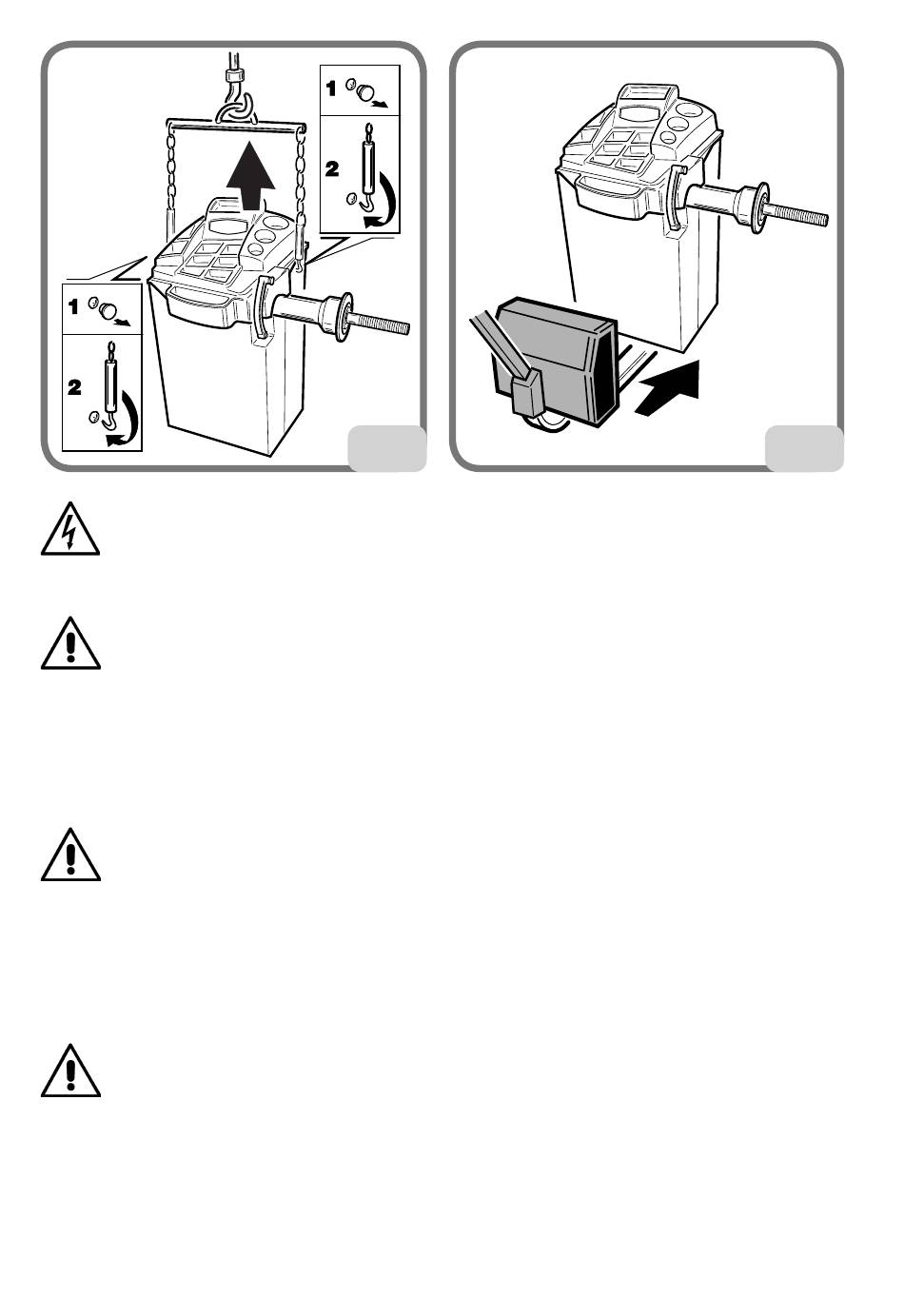 1
2
1
2