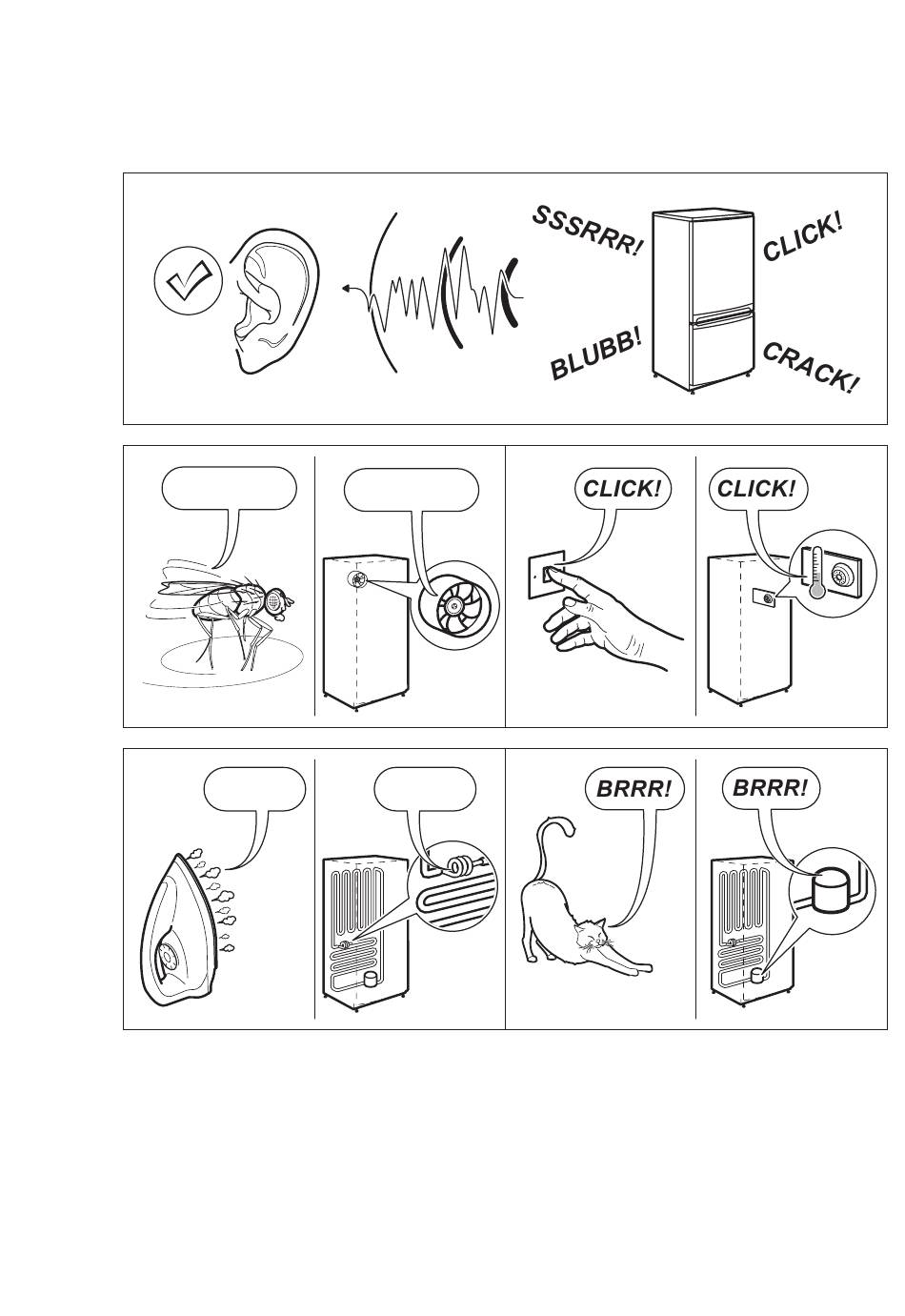 SSSRRR!

CLICK!

BLUBB!

CRACK!

CLICK!

CLICK!

BRRR!

BRRR!