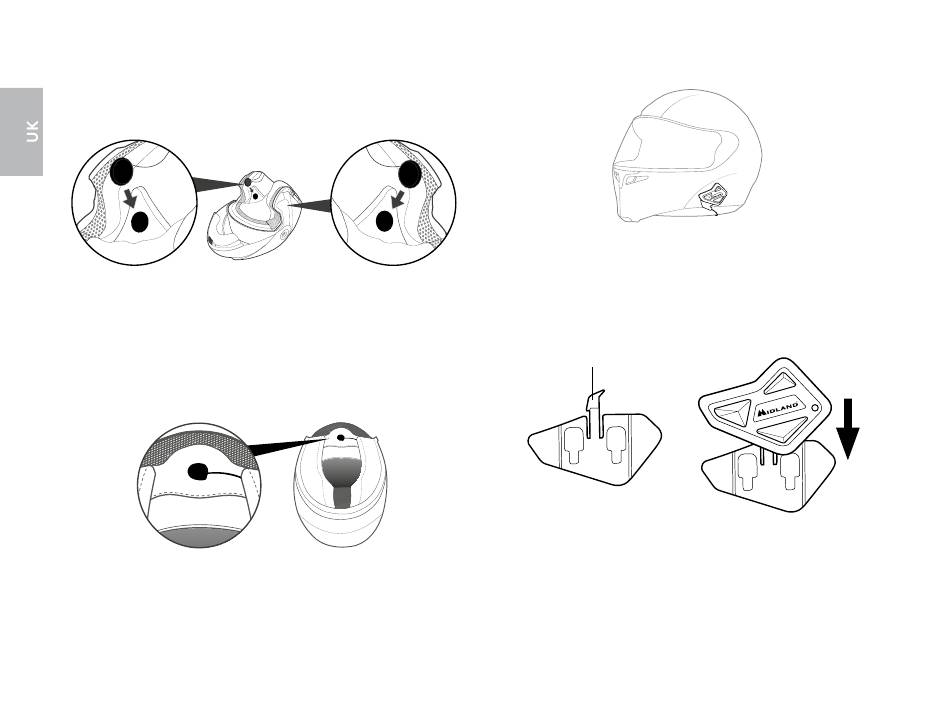 UK

MIDLAND