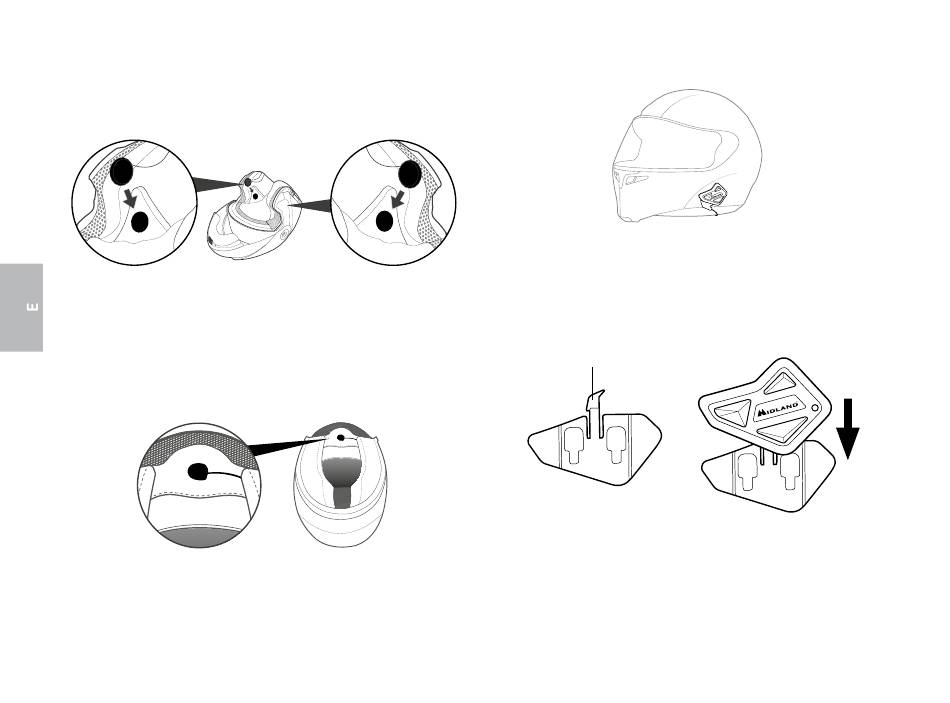 E

MIDLAND