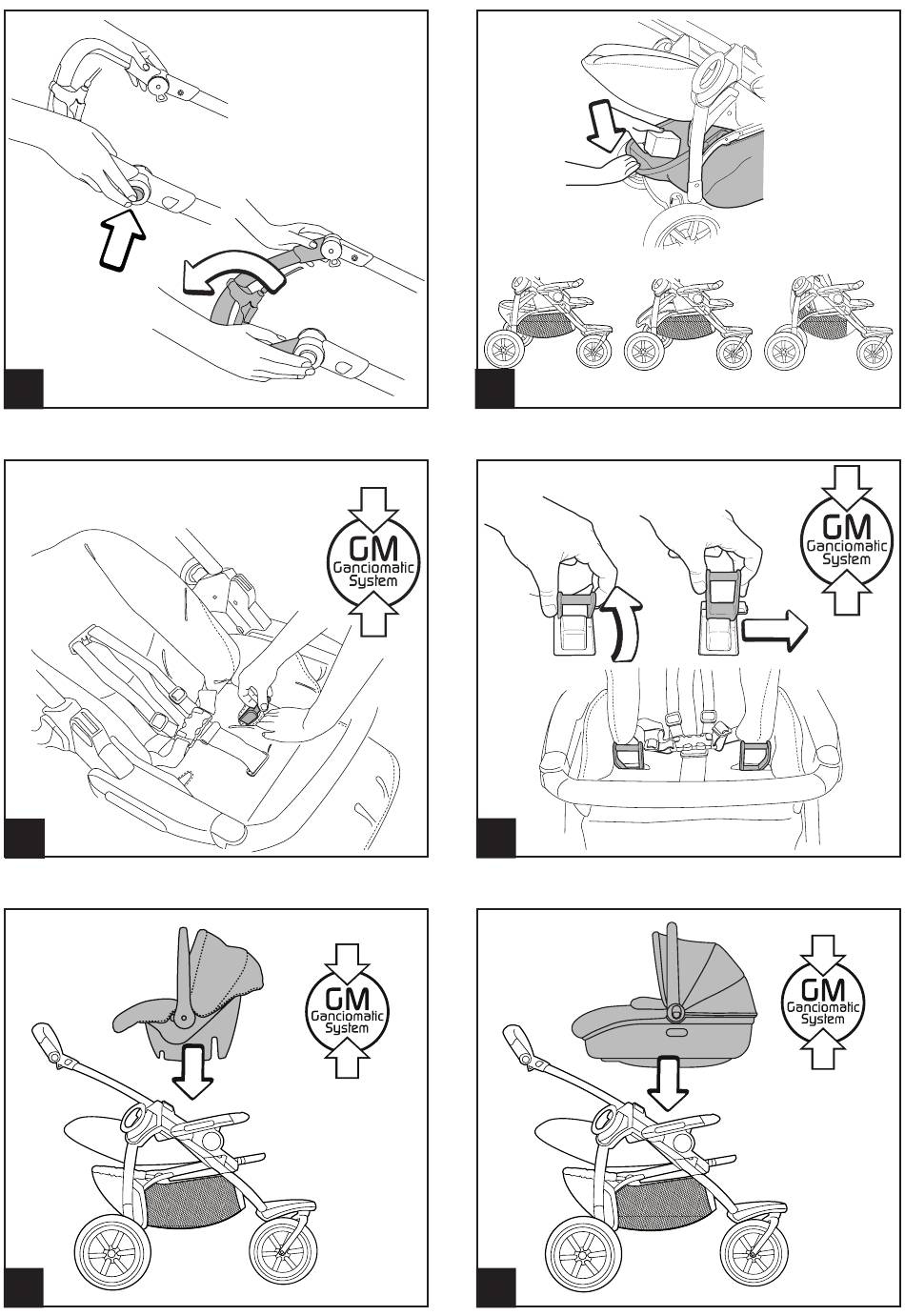 GM
Ganciomatic
System

GM
Ganciomatic
System

GM
Ganciomatic
System

GM
Ganciomatic
System