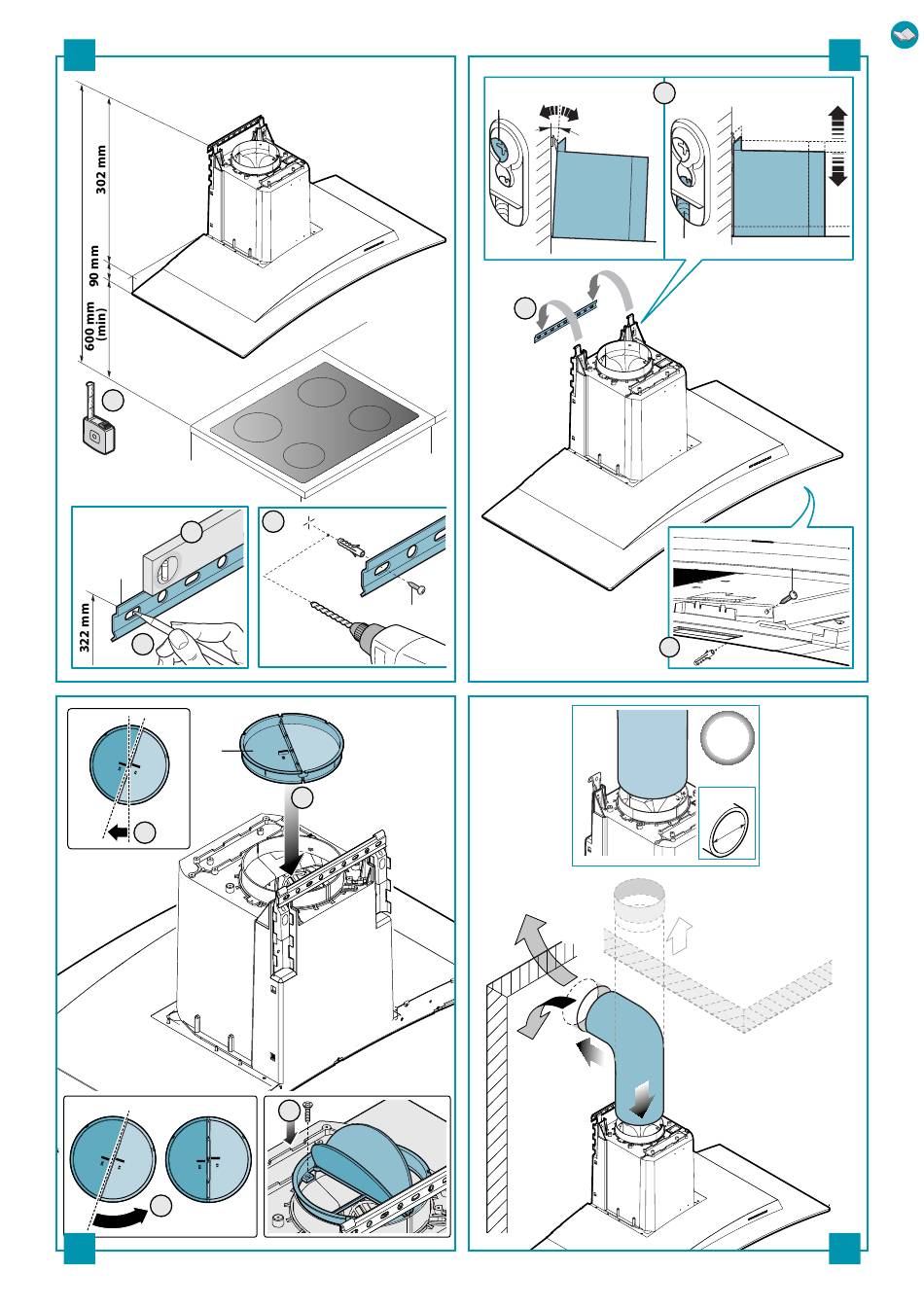 302 mm
90 mm
600 mm
(min)
322 mm