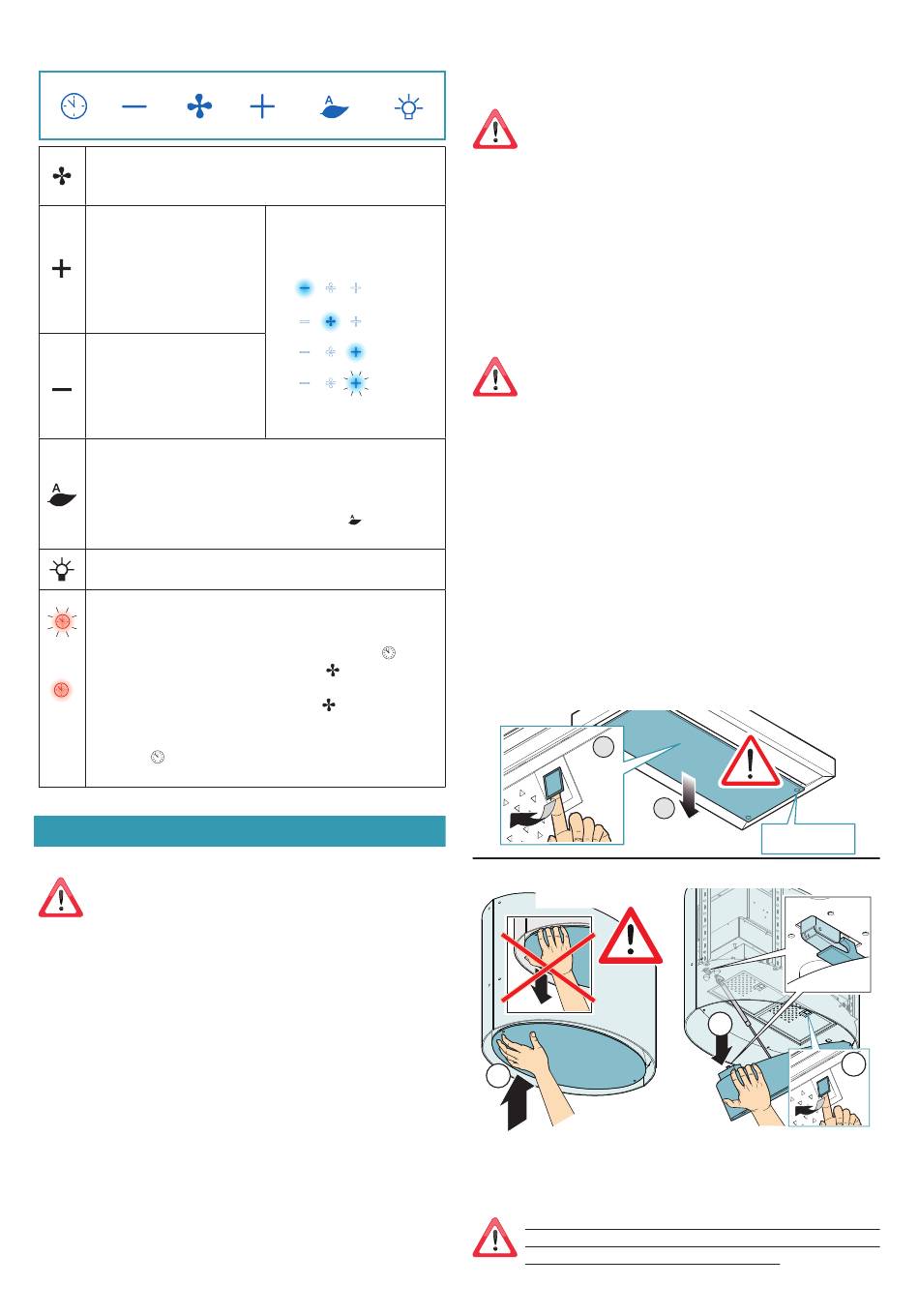 A

A