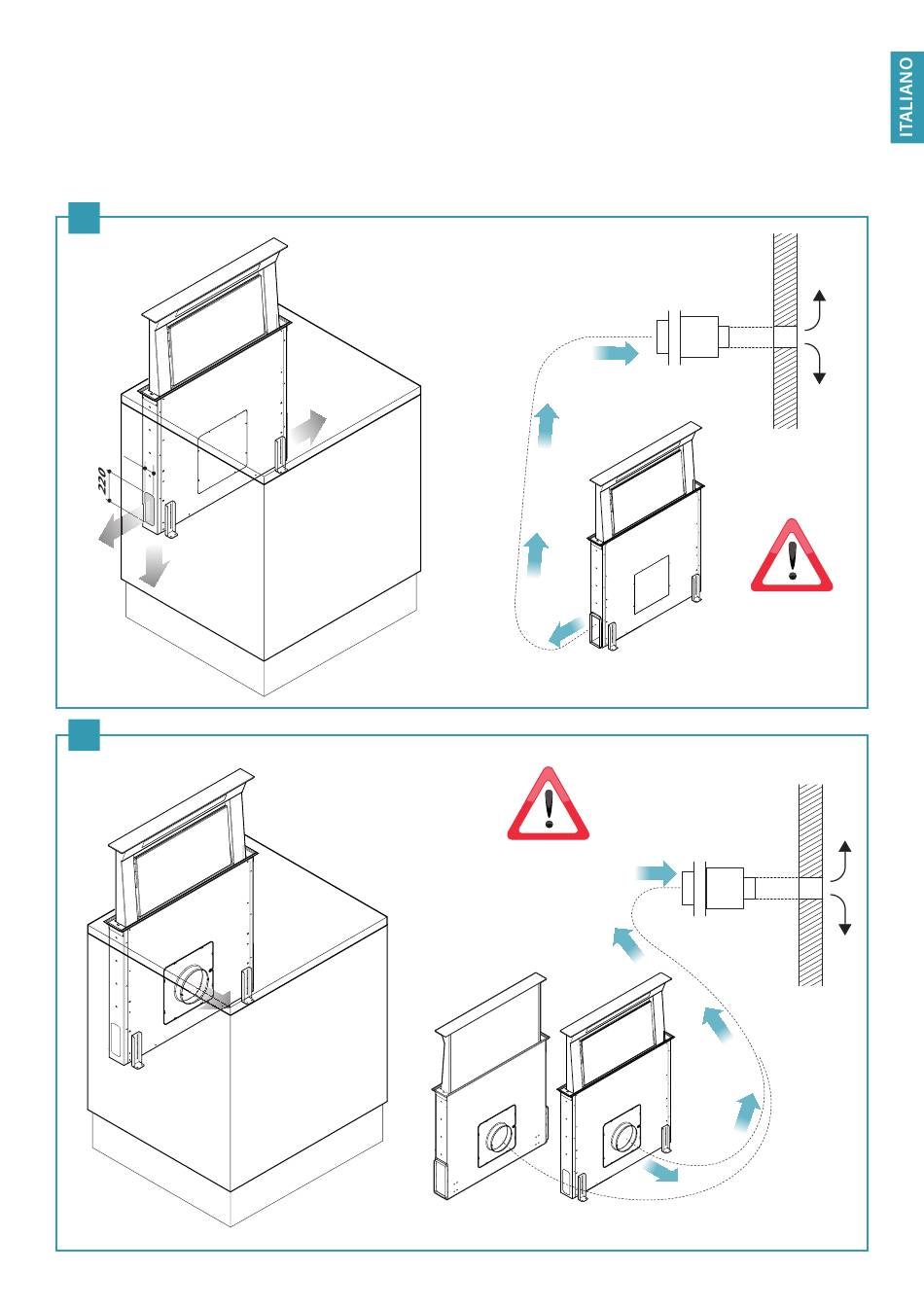 ITALIANO

220