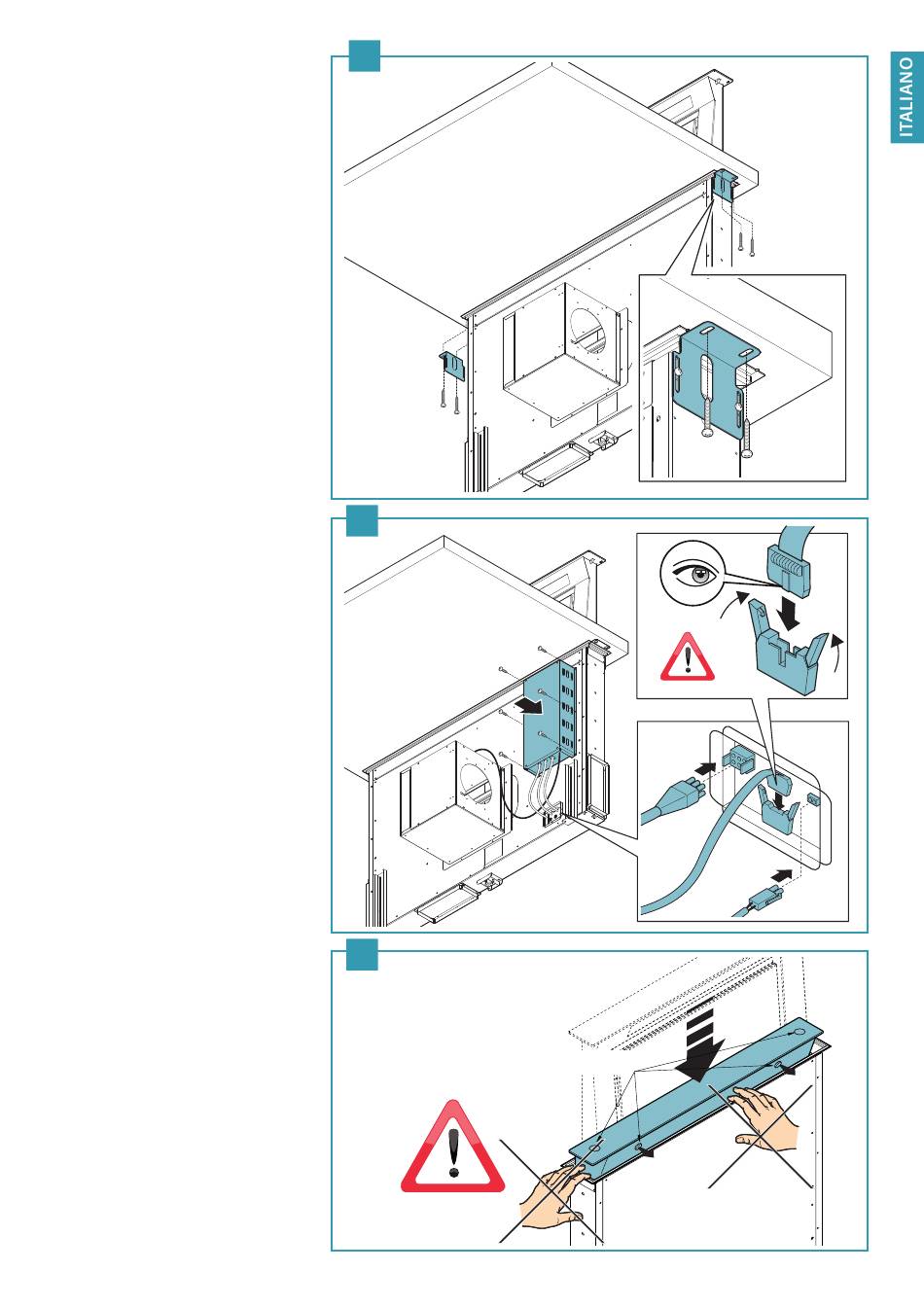 ITALIANO