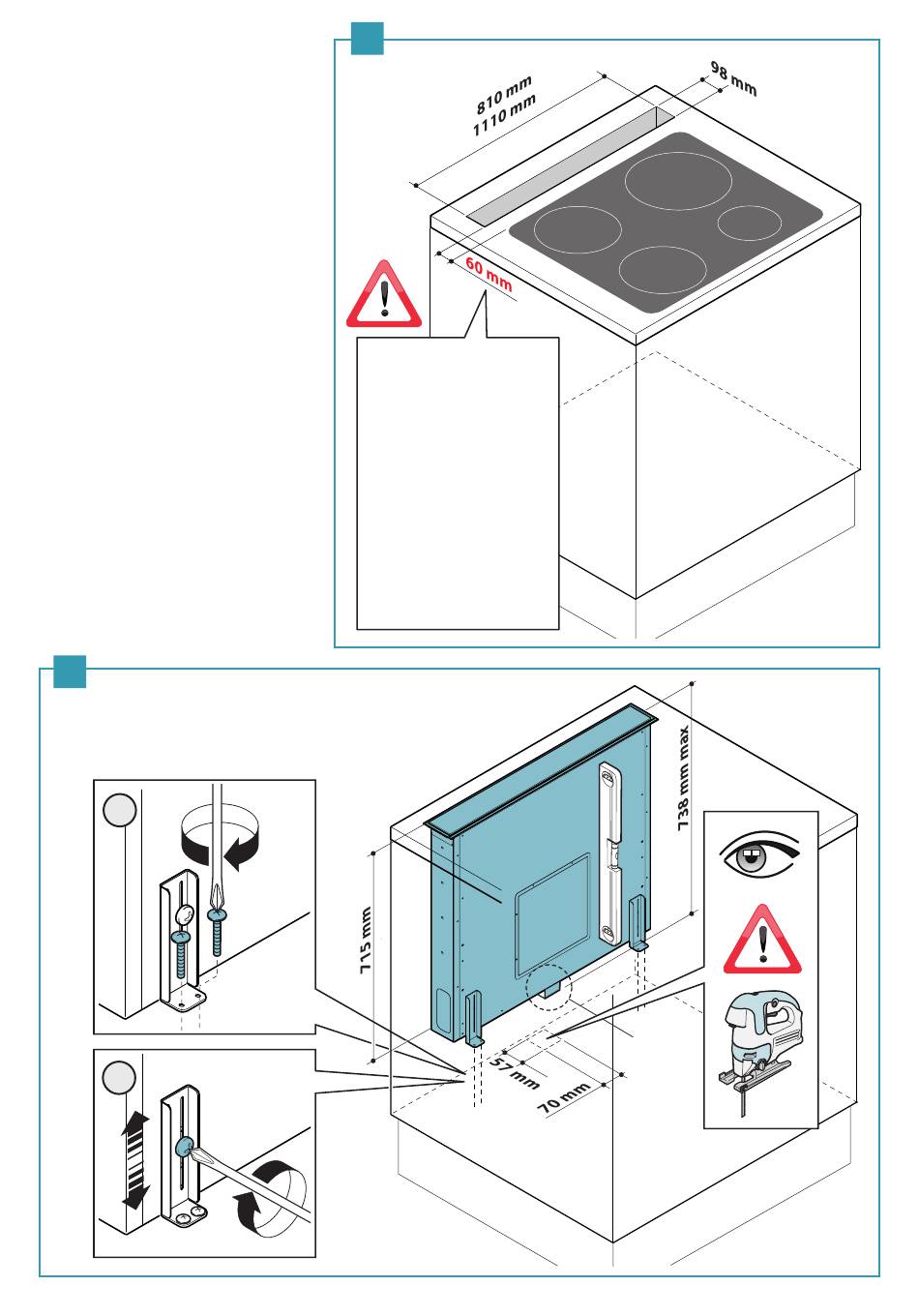 810 mm
1110 mm
98 mm
60 mm

738 mm max
715 mm
57 mm
70 mm