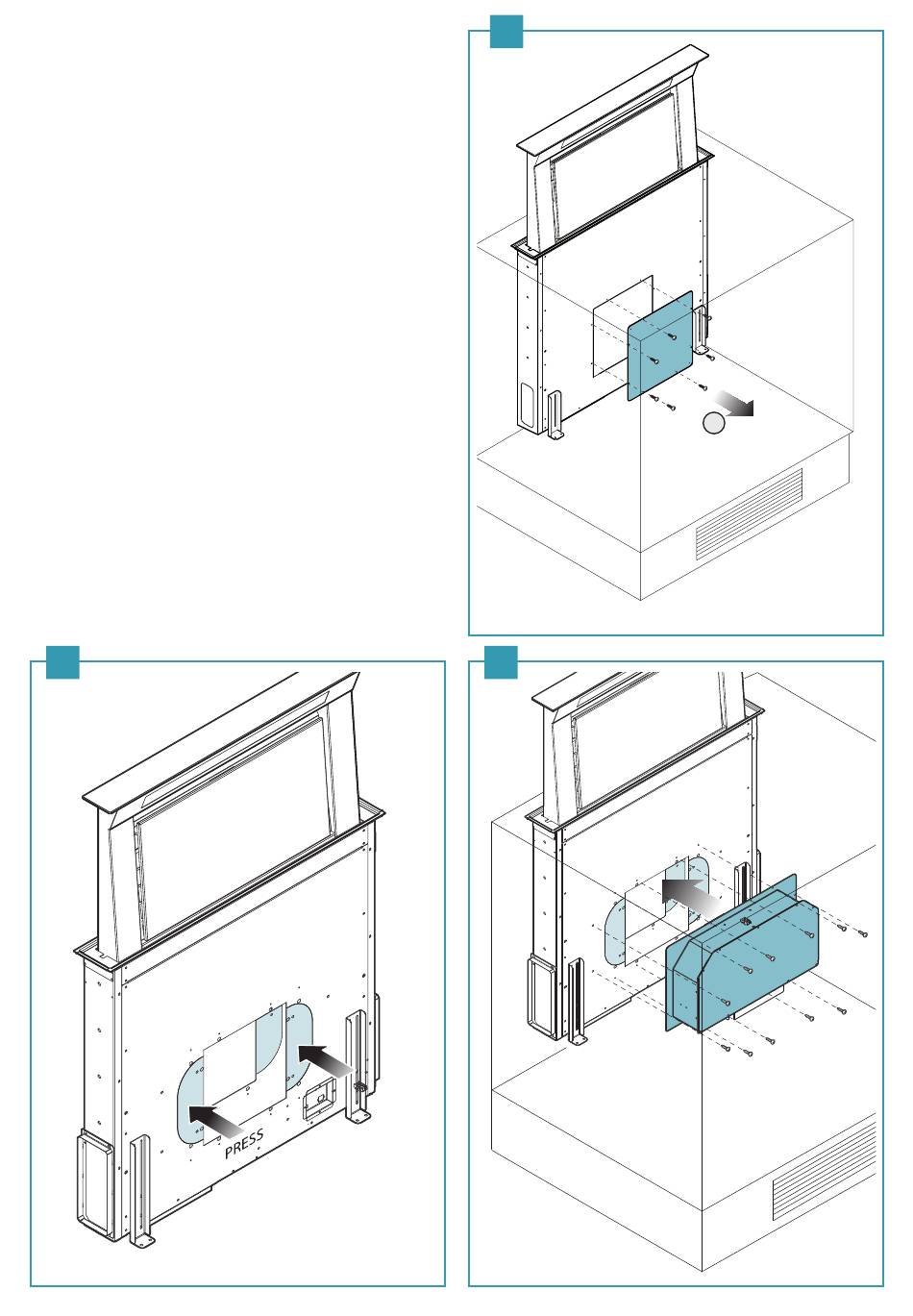 PRESS