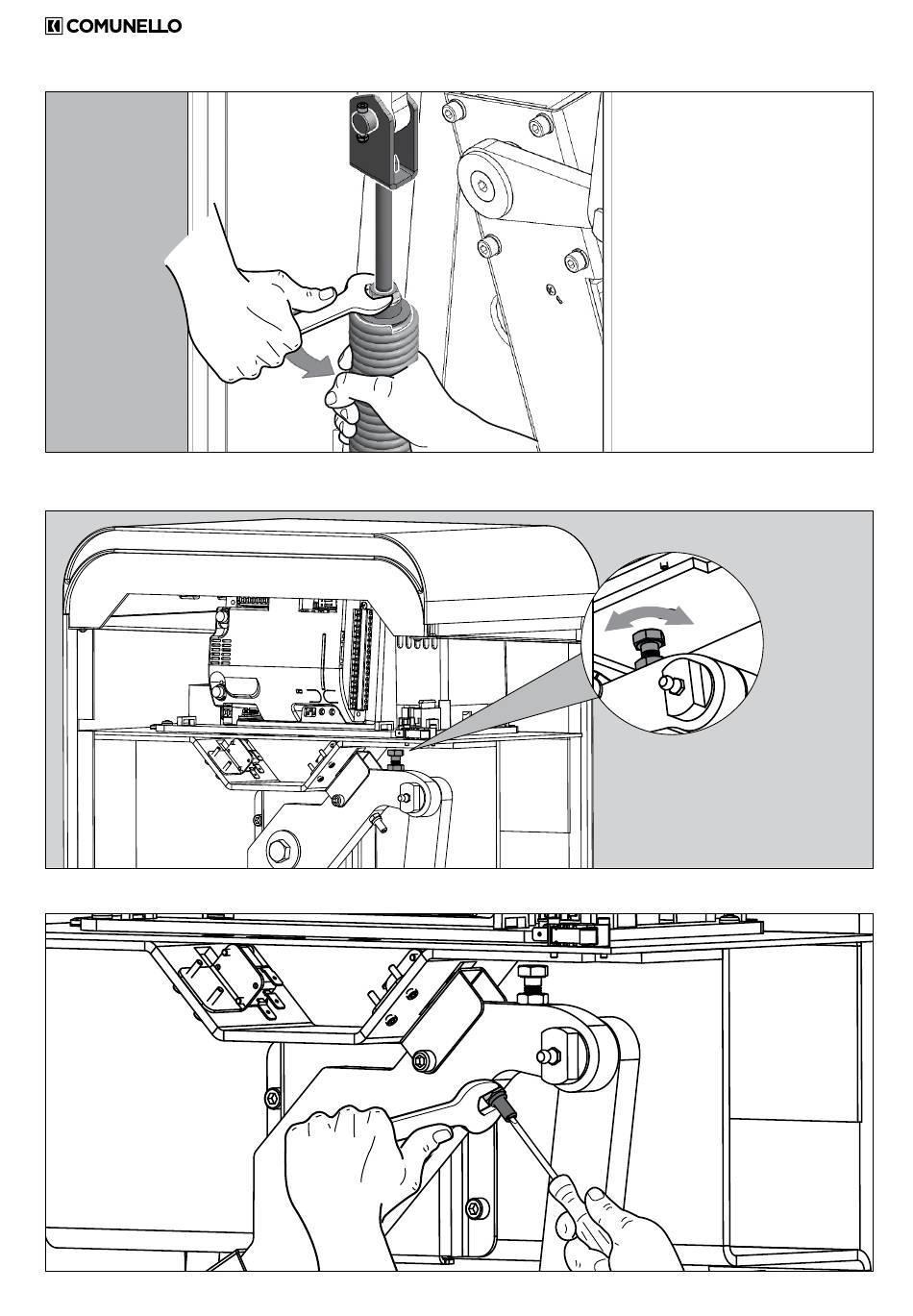 COMUNELLO