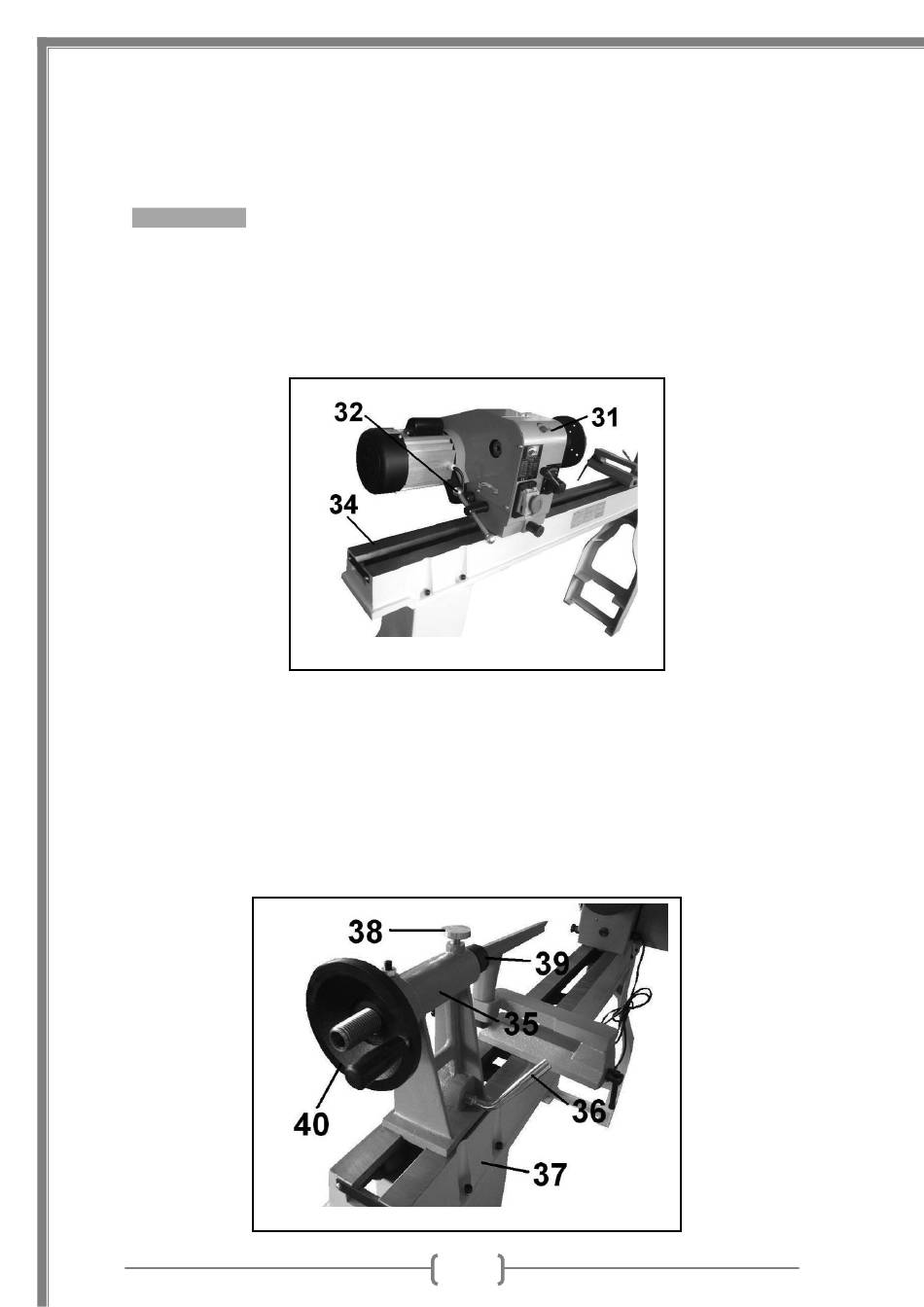 32
31
34

38
39
35
40
36
37