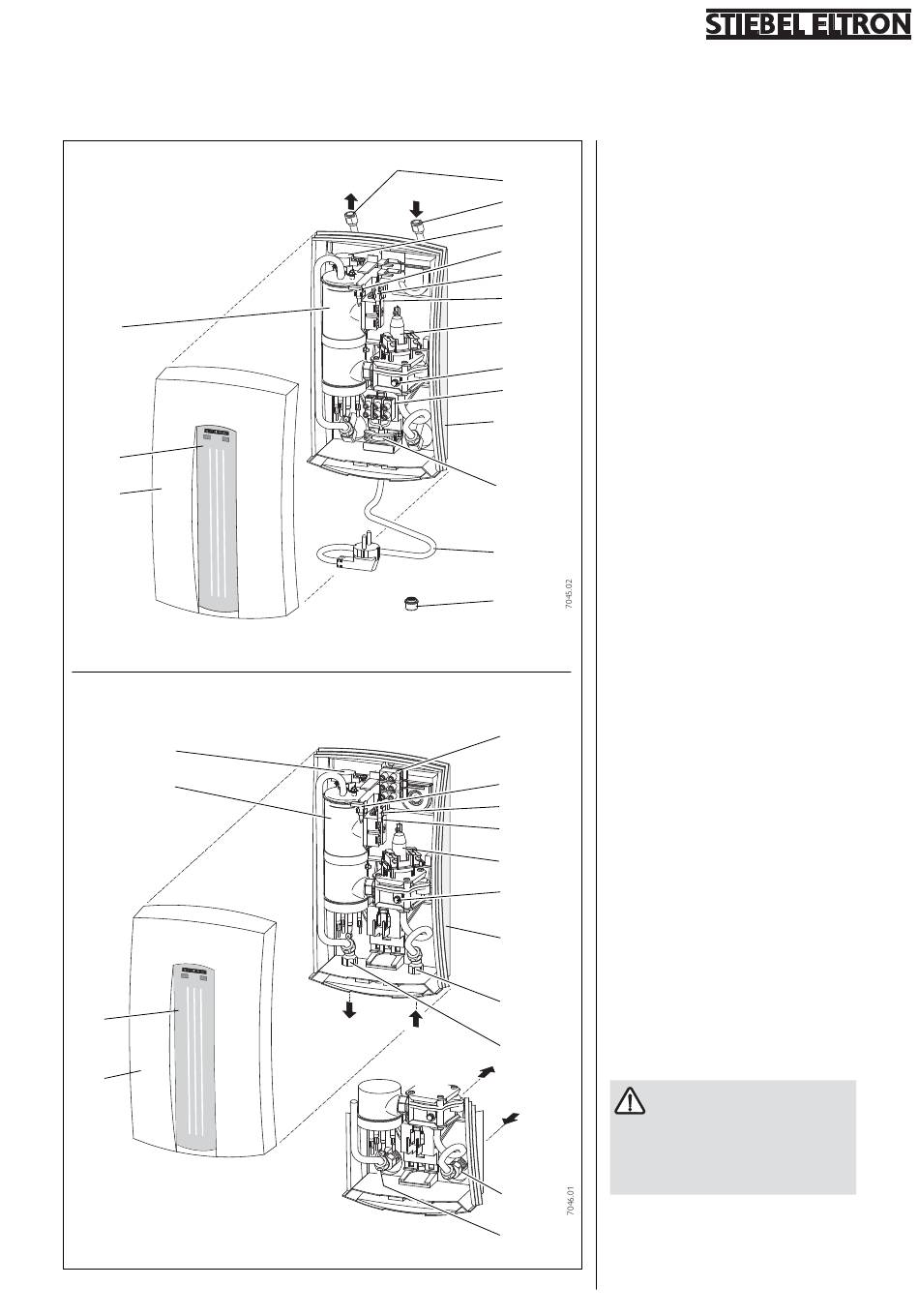 STIEBEL ELTRON

7045.02

7046.01