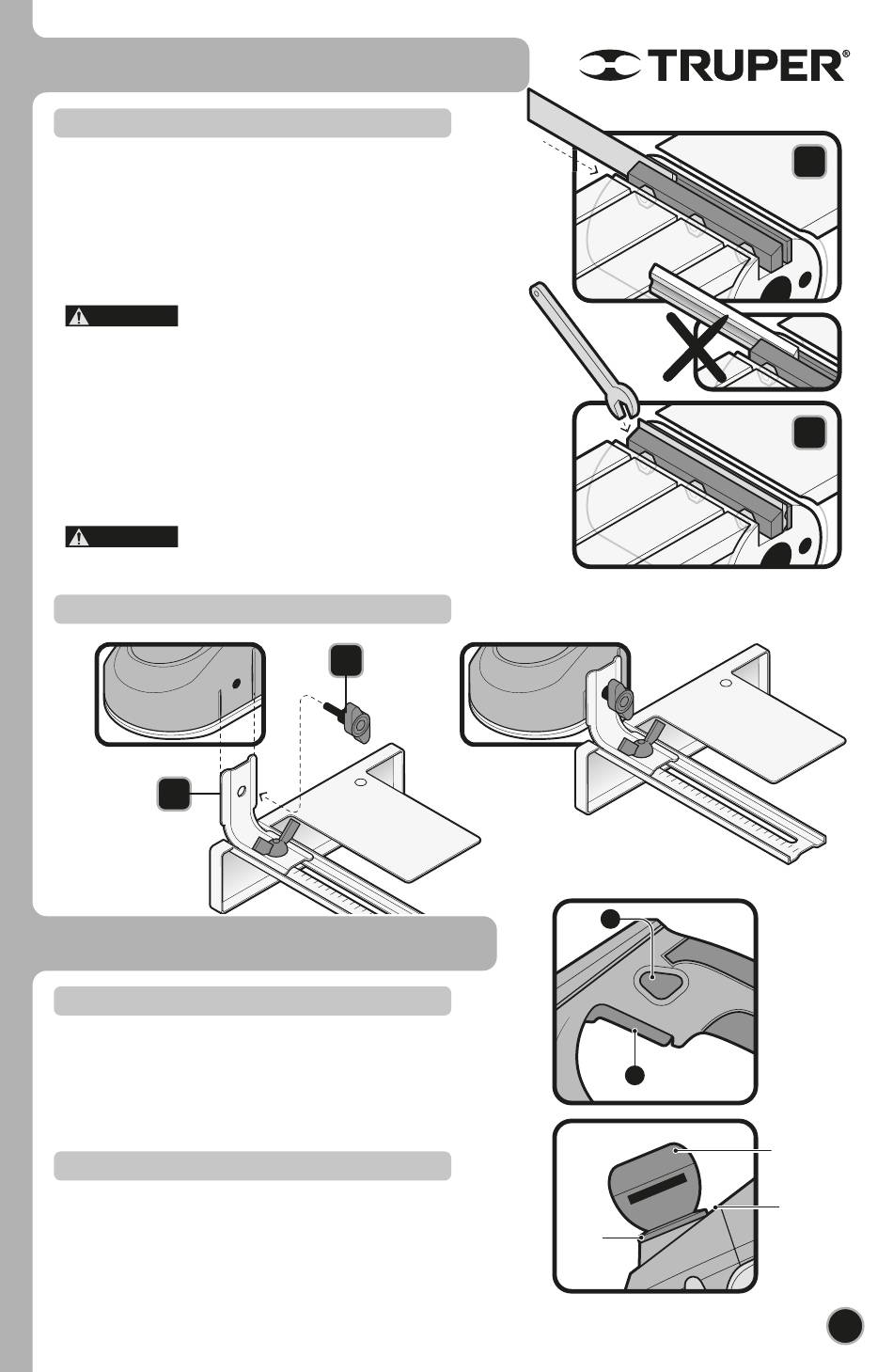 TRUPER®