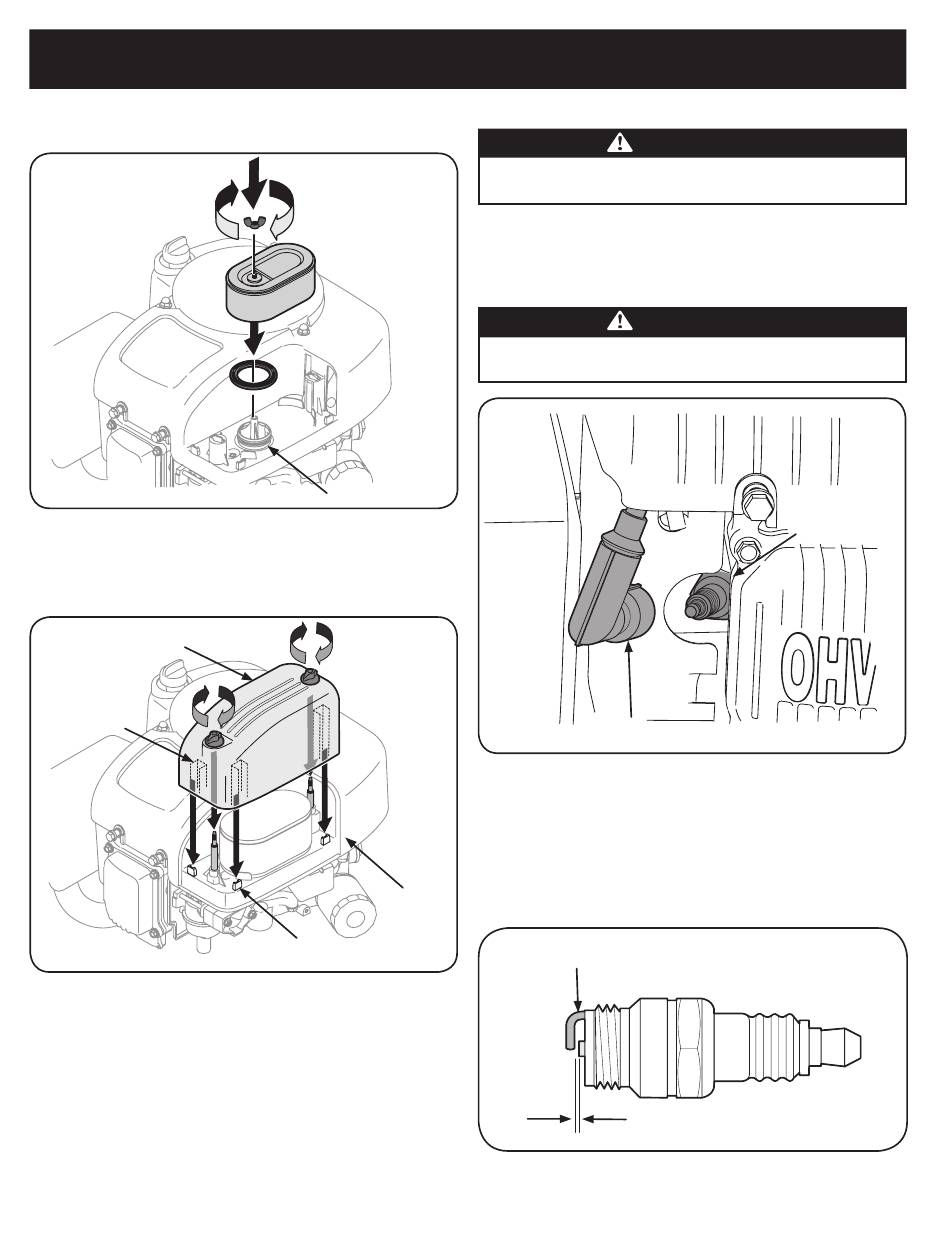 OHV