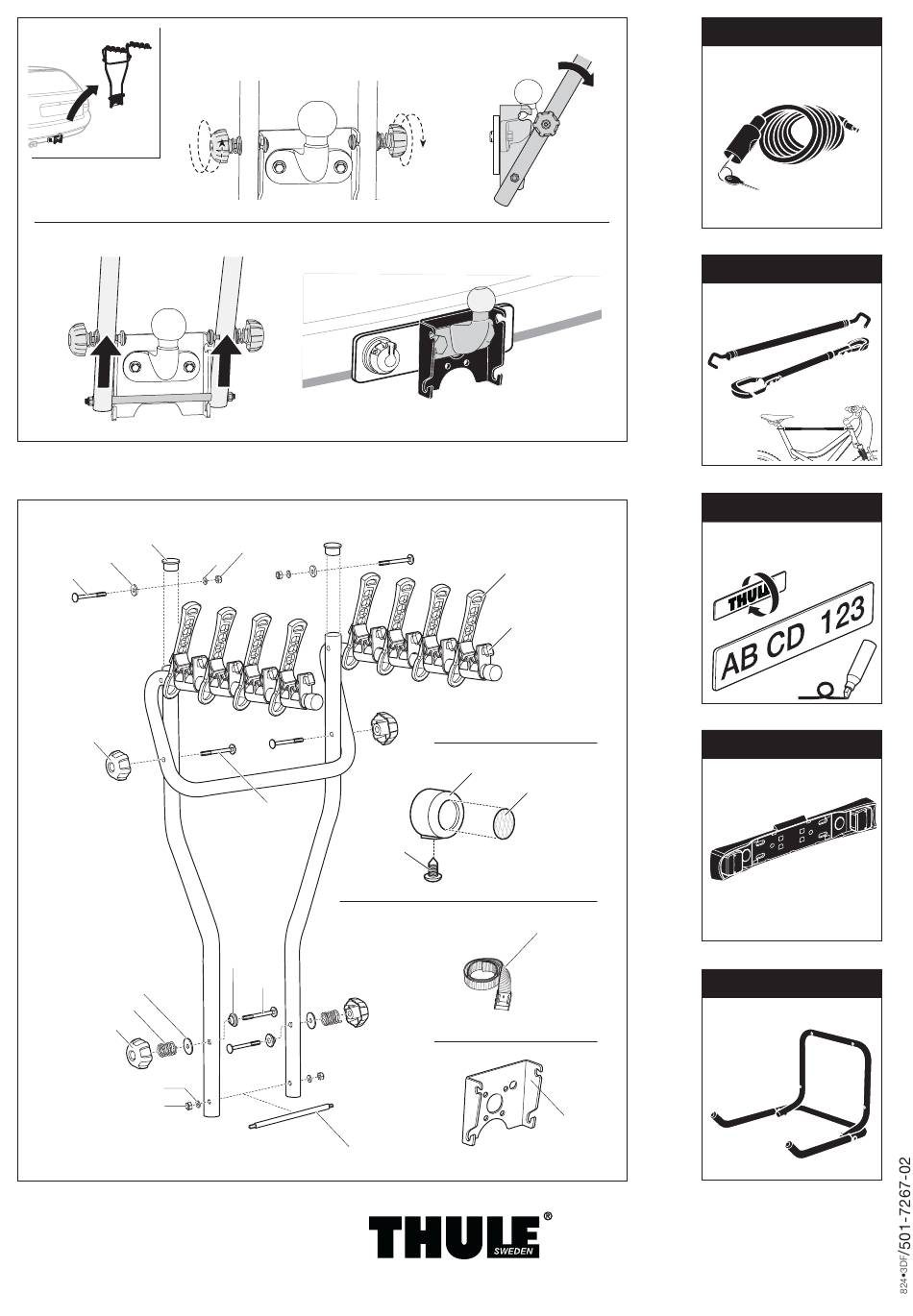 THULE
AB CD 123

THULE® SWEDEN

324•3DF/501-7267-02