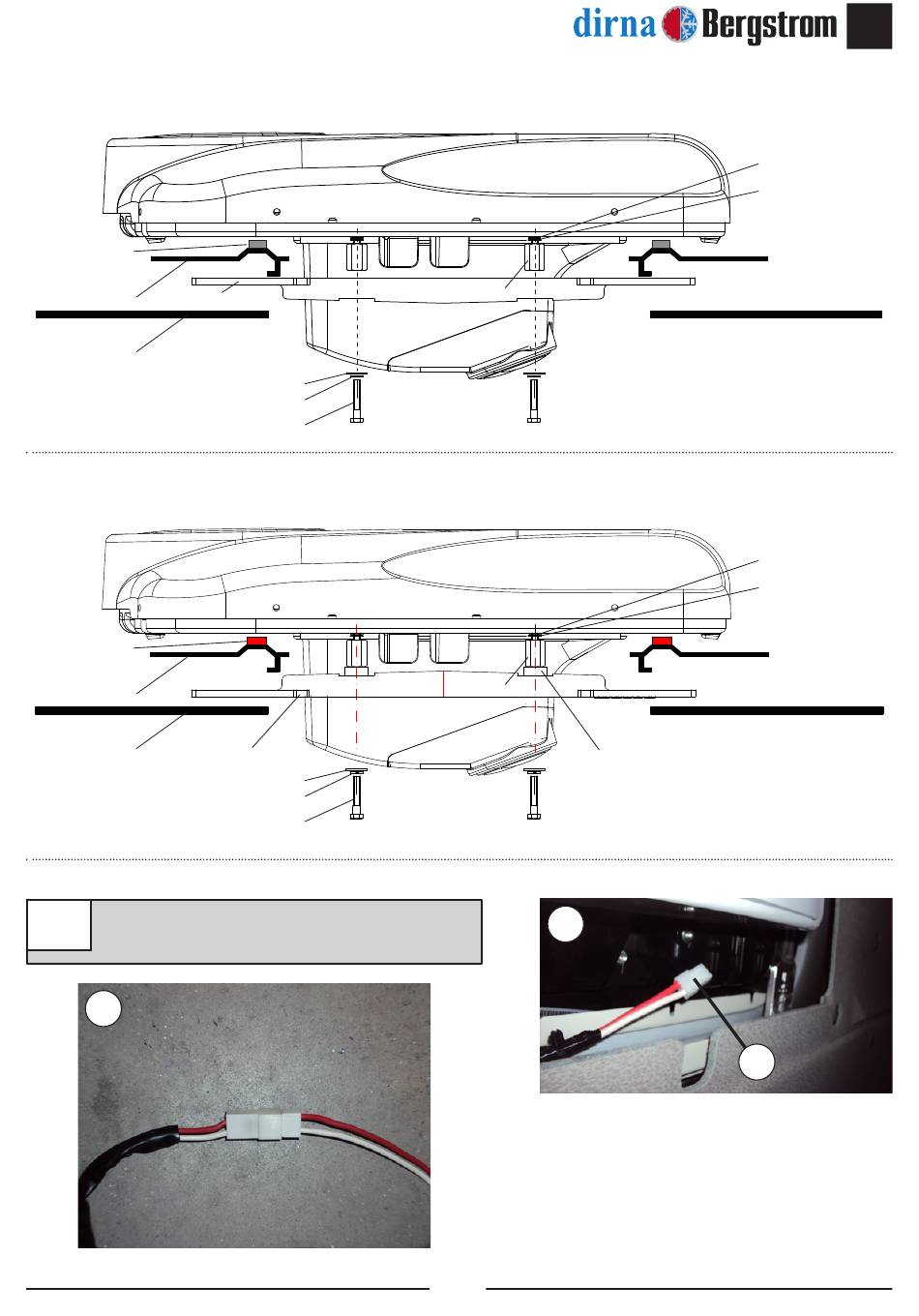 dirna Bergstrom