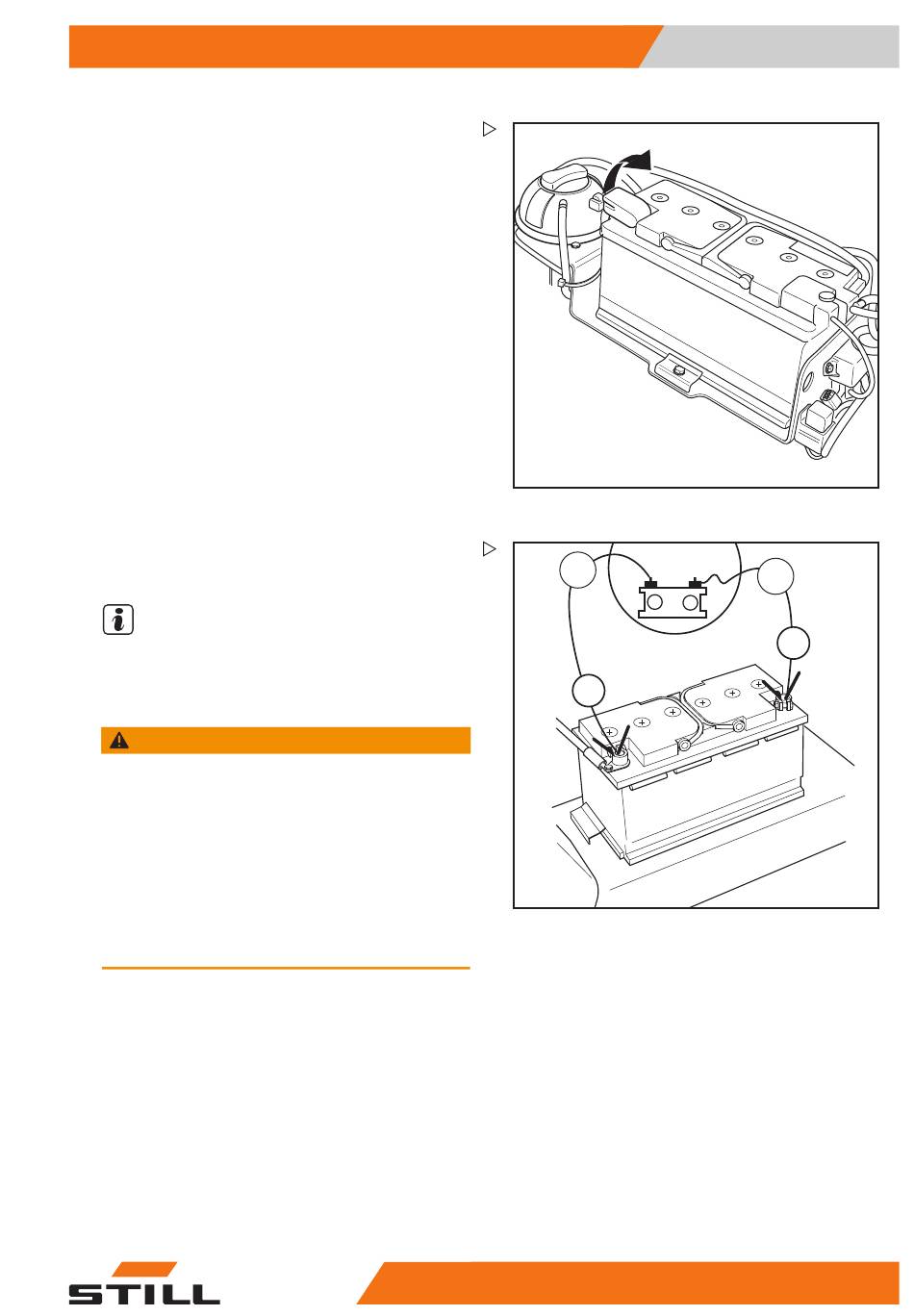 STILL