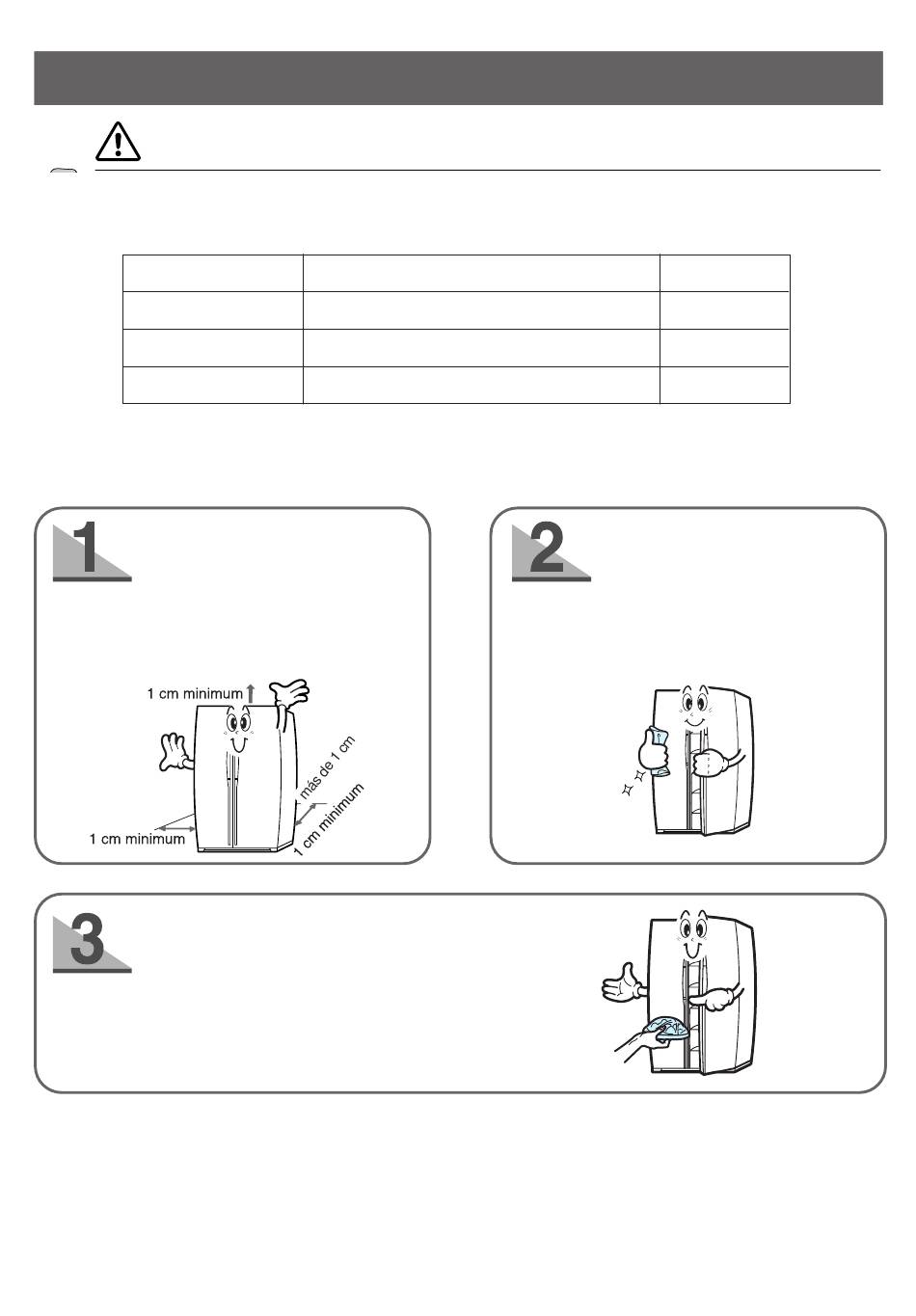 1

1 cm minimum

más de 1 cm

1 cm minimum

1 cm minimum

2

3