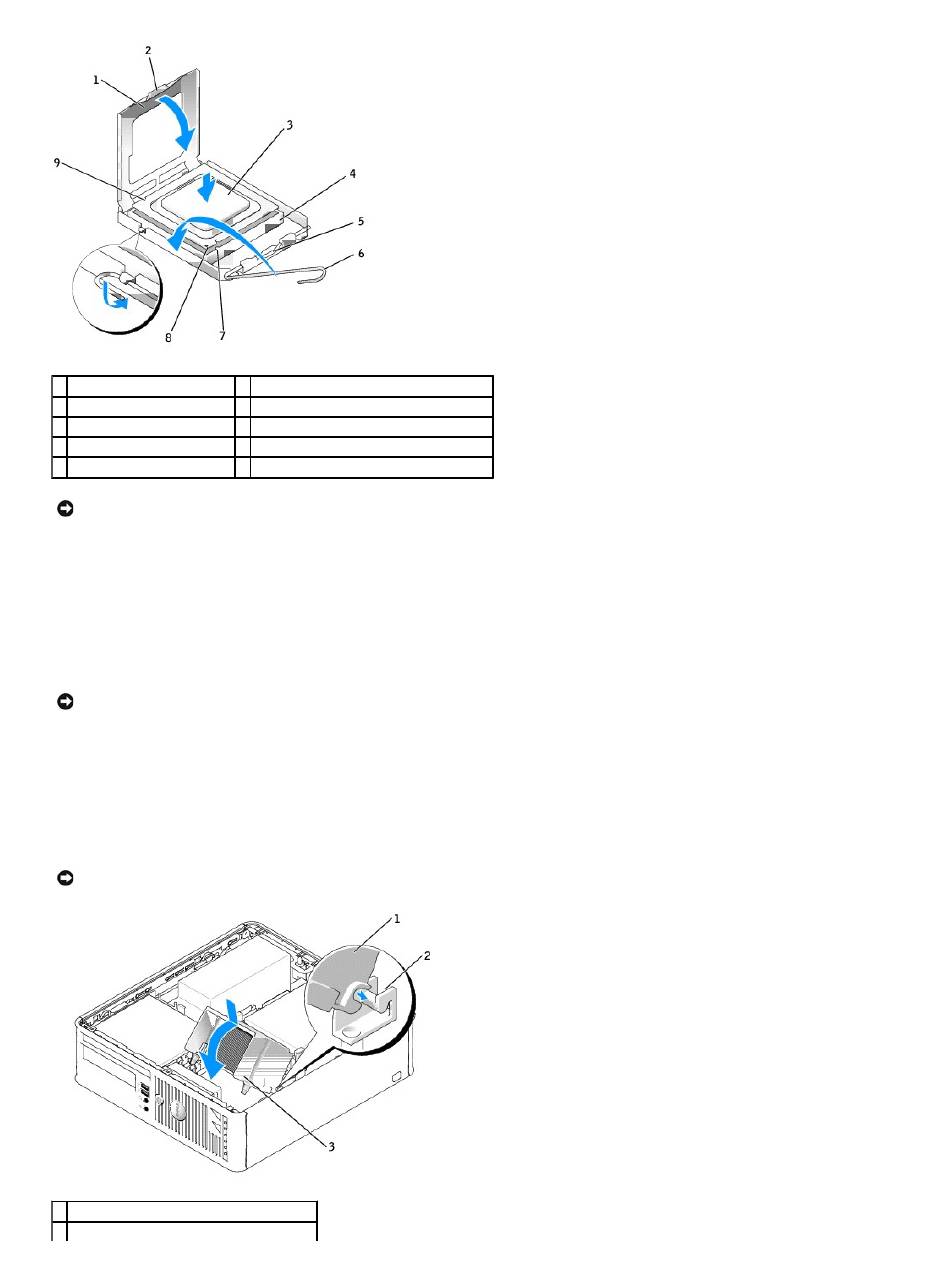 2
1
3
9
4
5
6
8
7

1
2
3