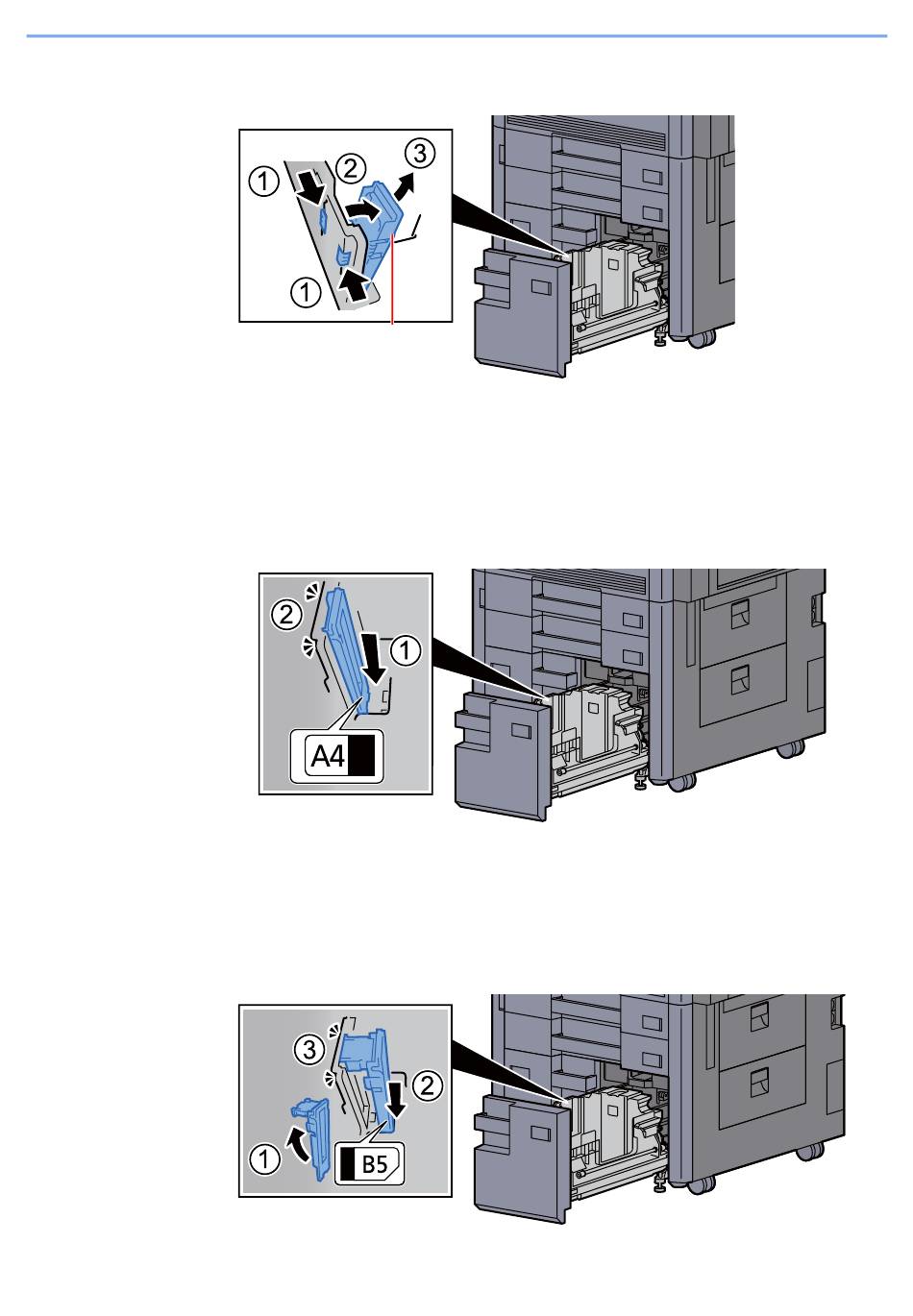 1
2
3
1

2
1
A4

3
2
1
B5