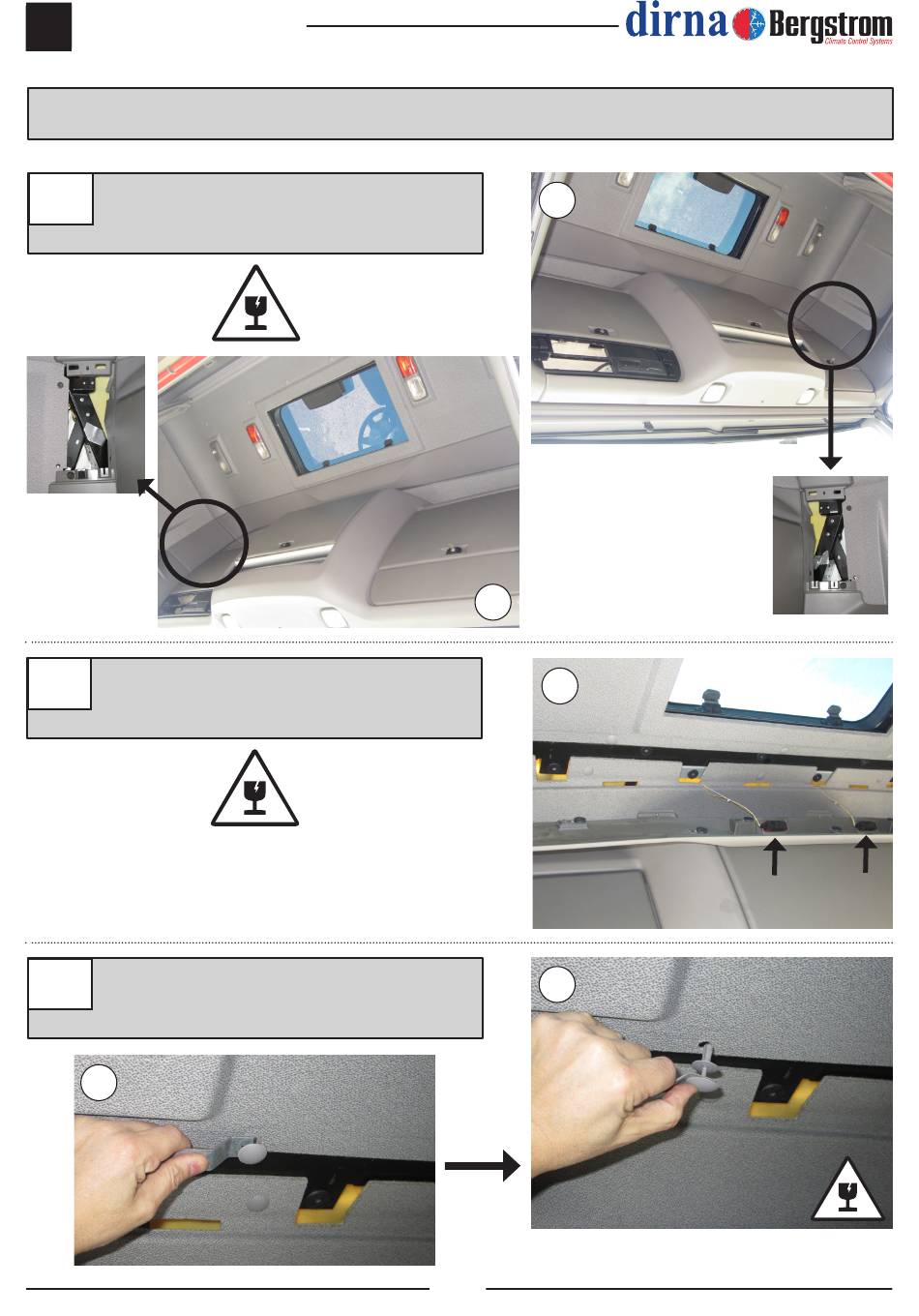 dirna Bergstrom
Climate Control Systems