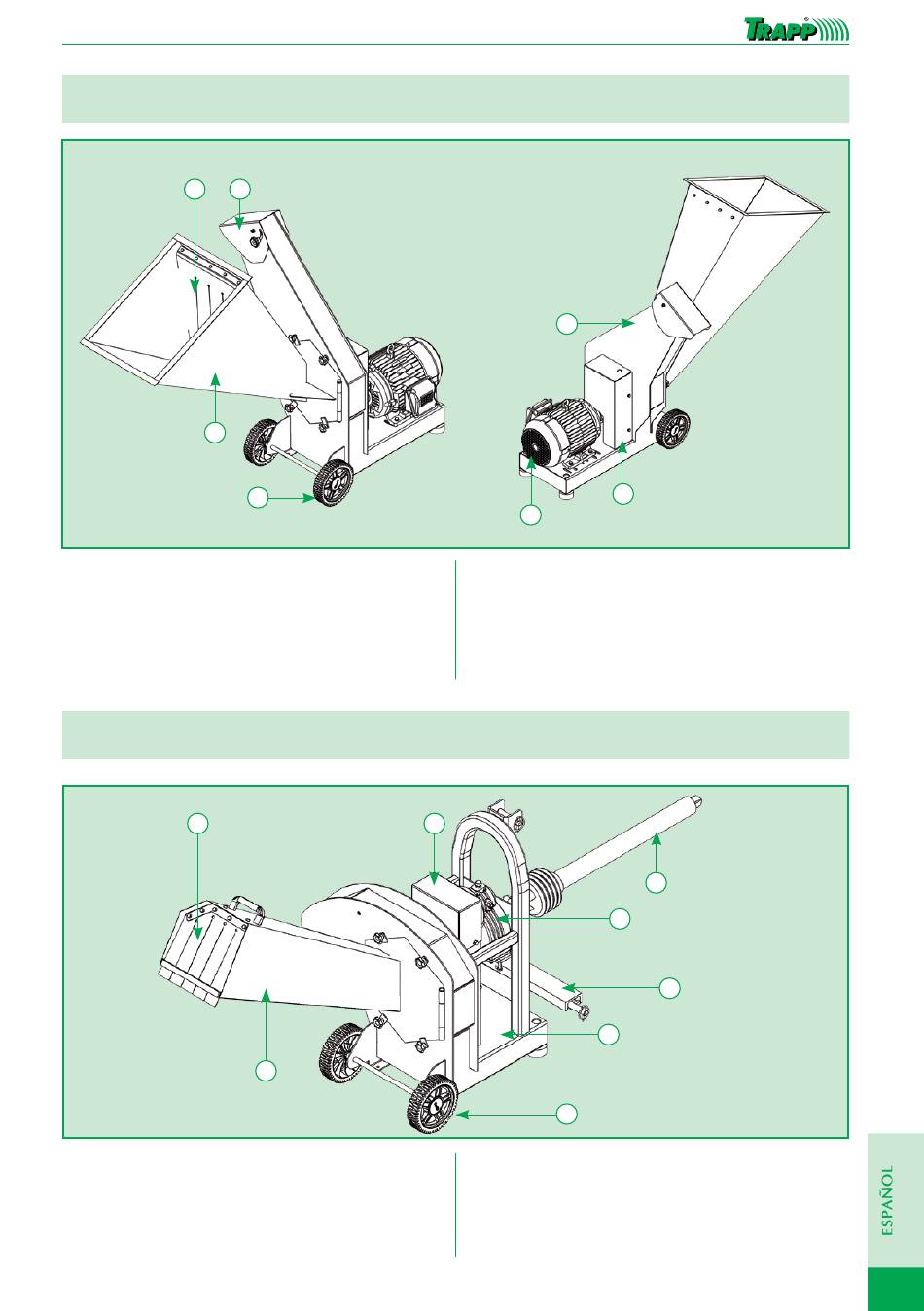 TRAPP®

ESPAÑOL