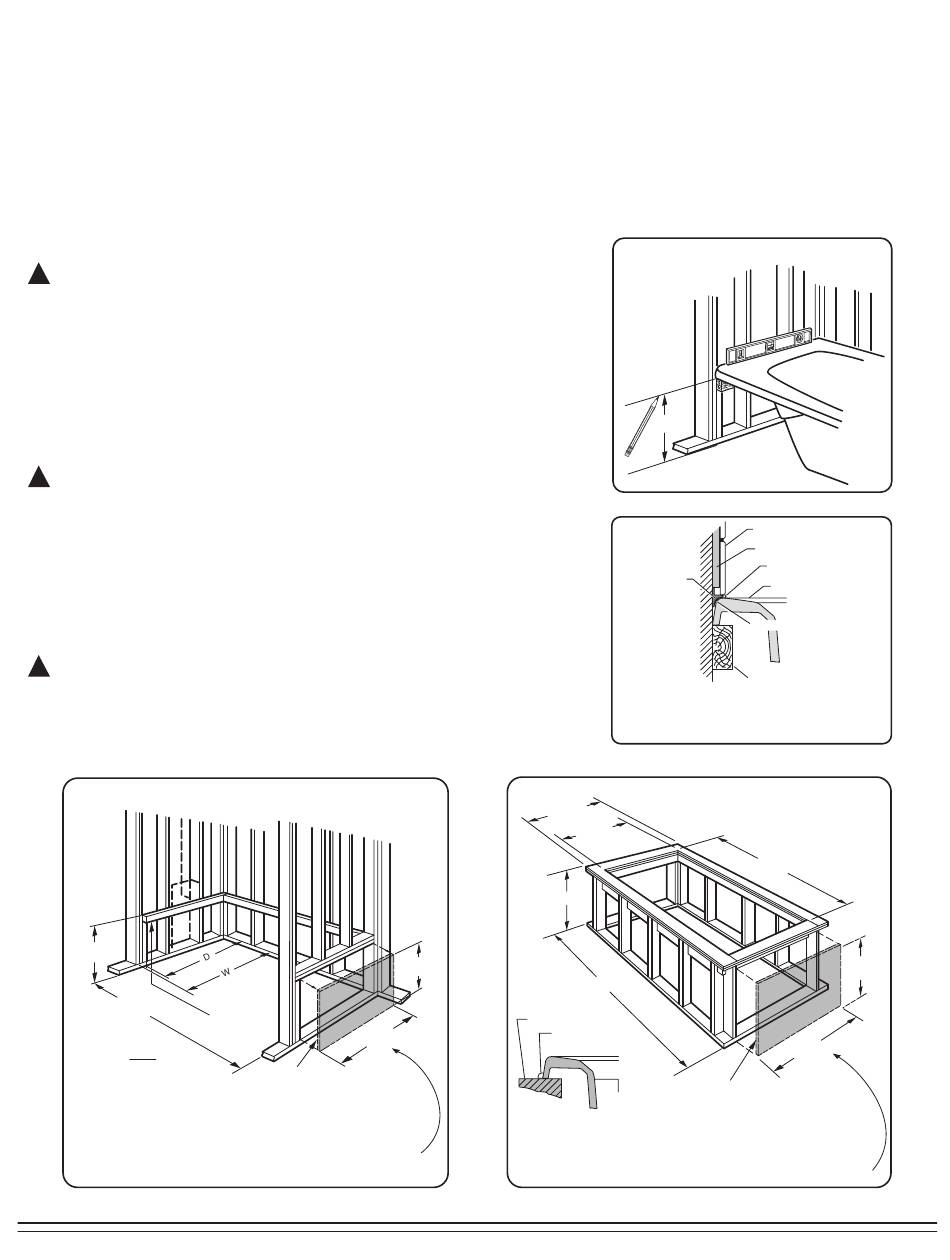 D

W