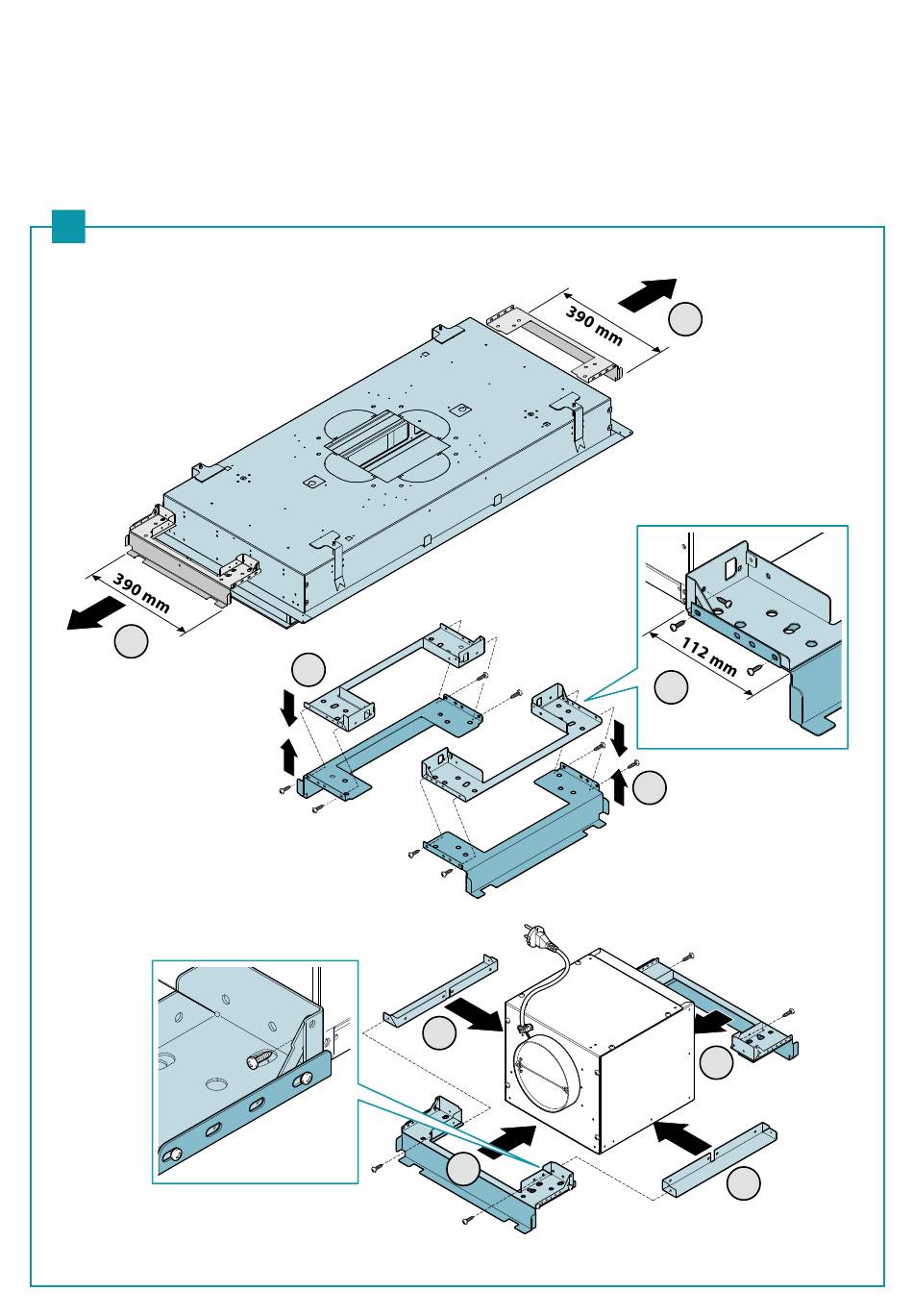 390 mm

390 mm

112 mm