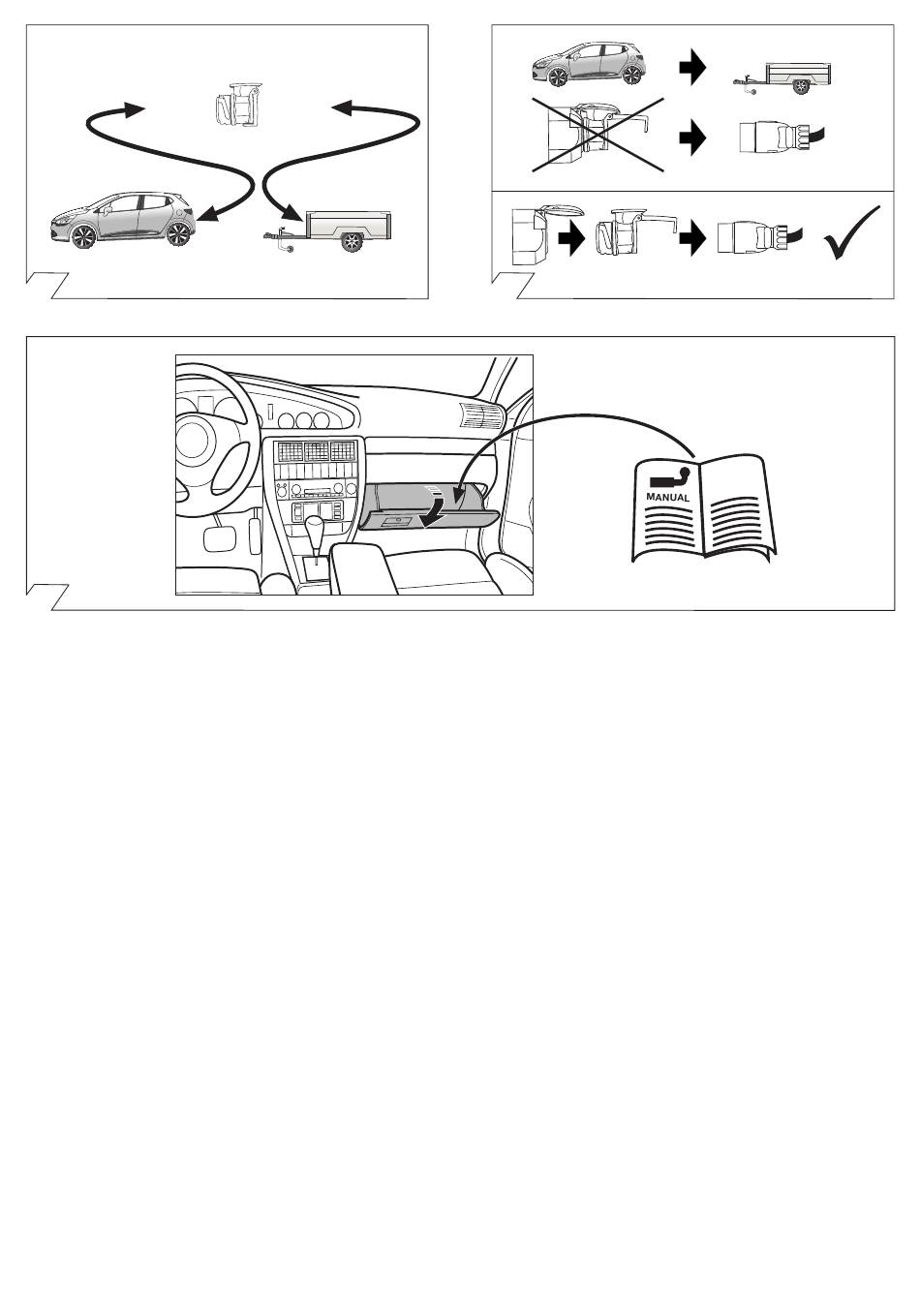 MANUAL