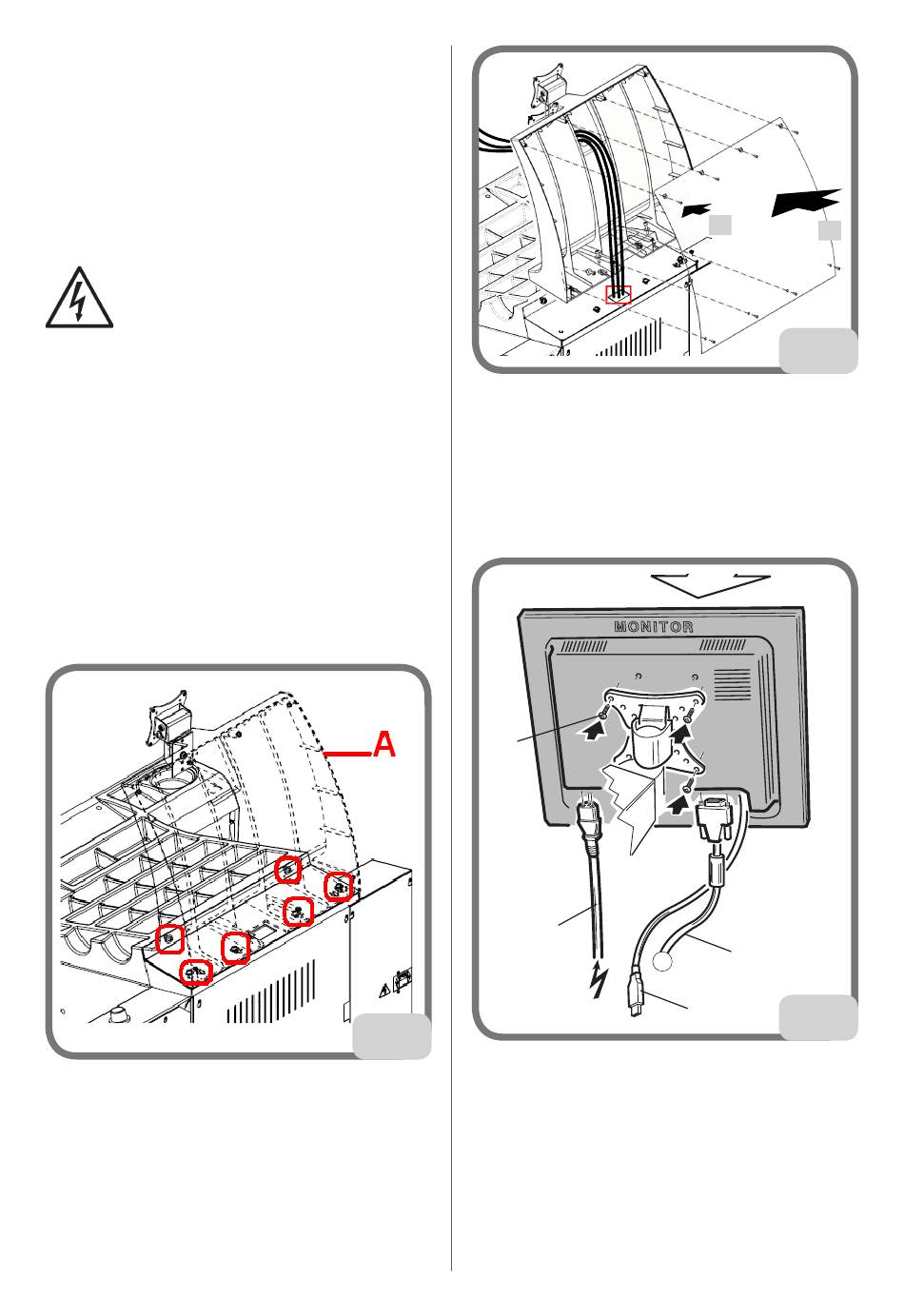 A

MONITOR