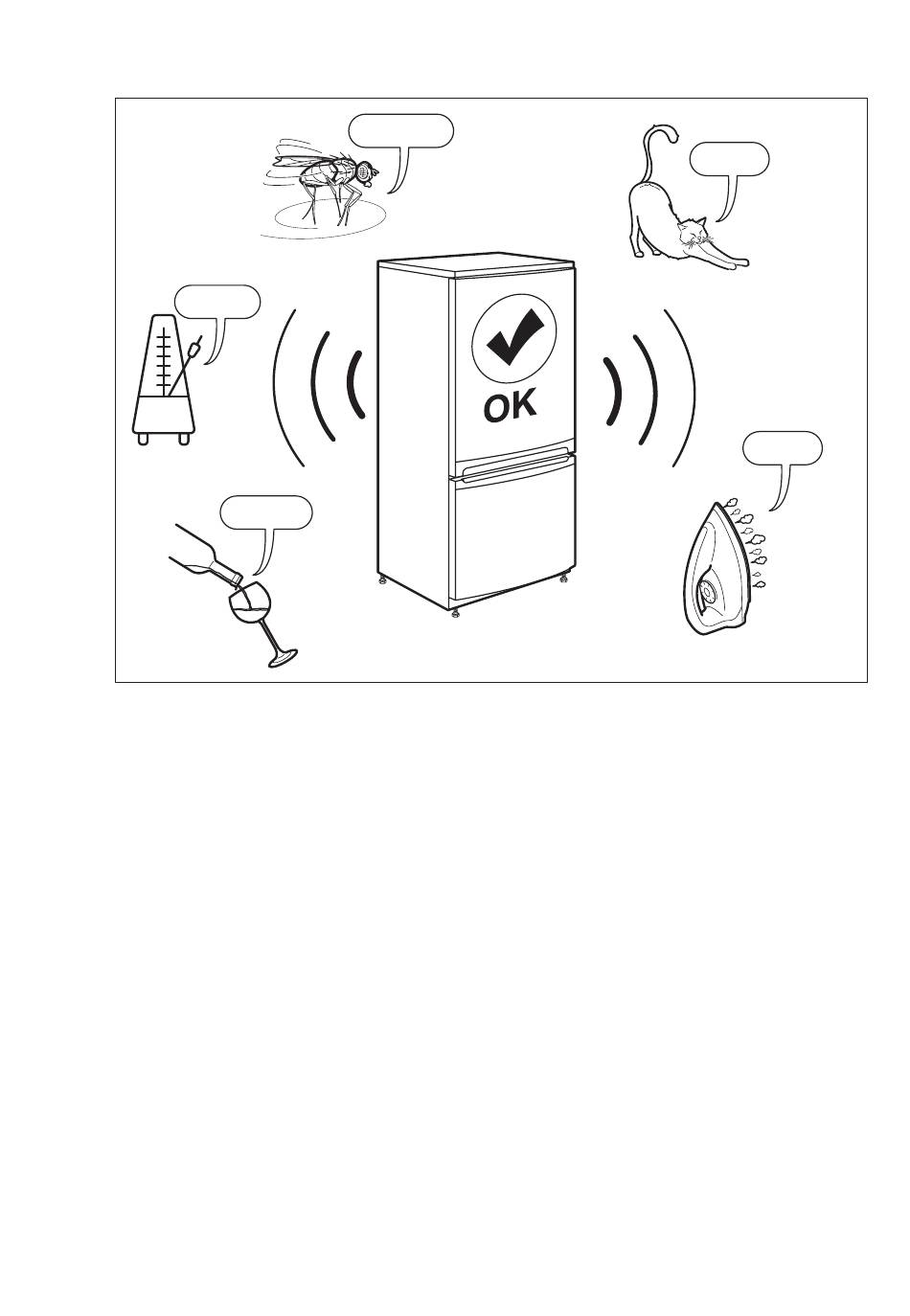 OK